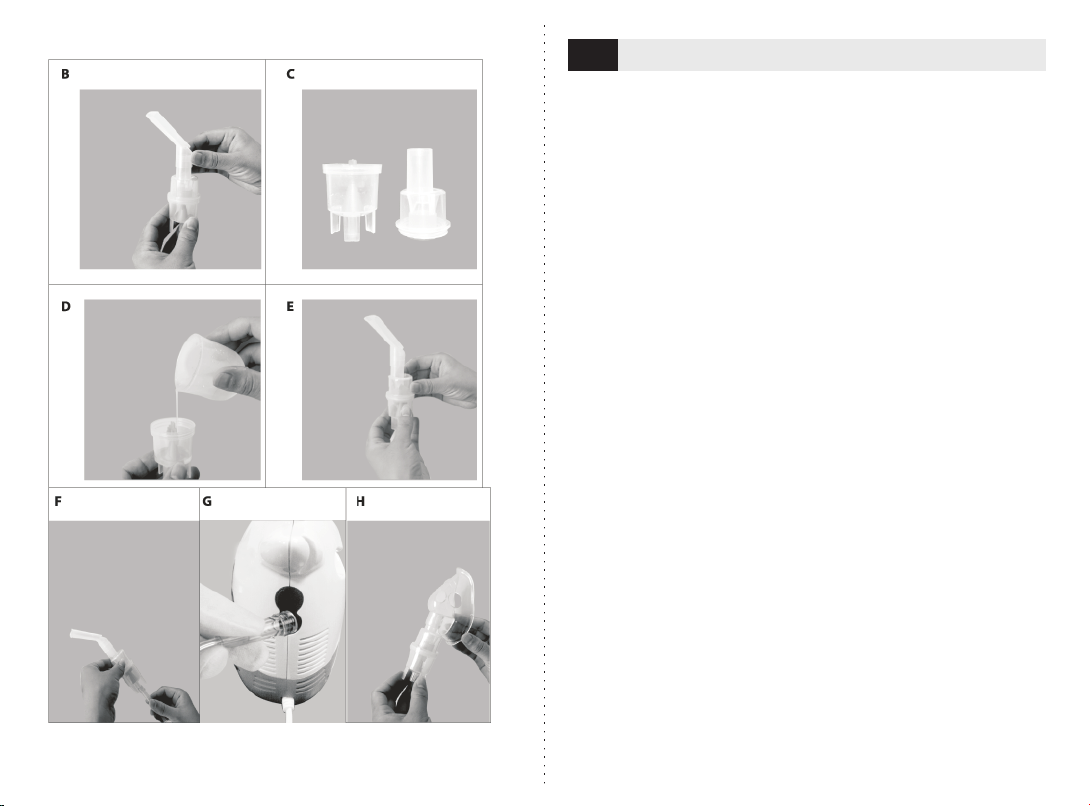 B

C

D

E

F

G

H