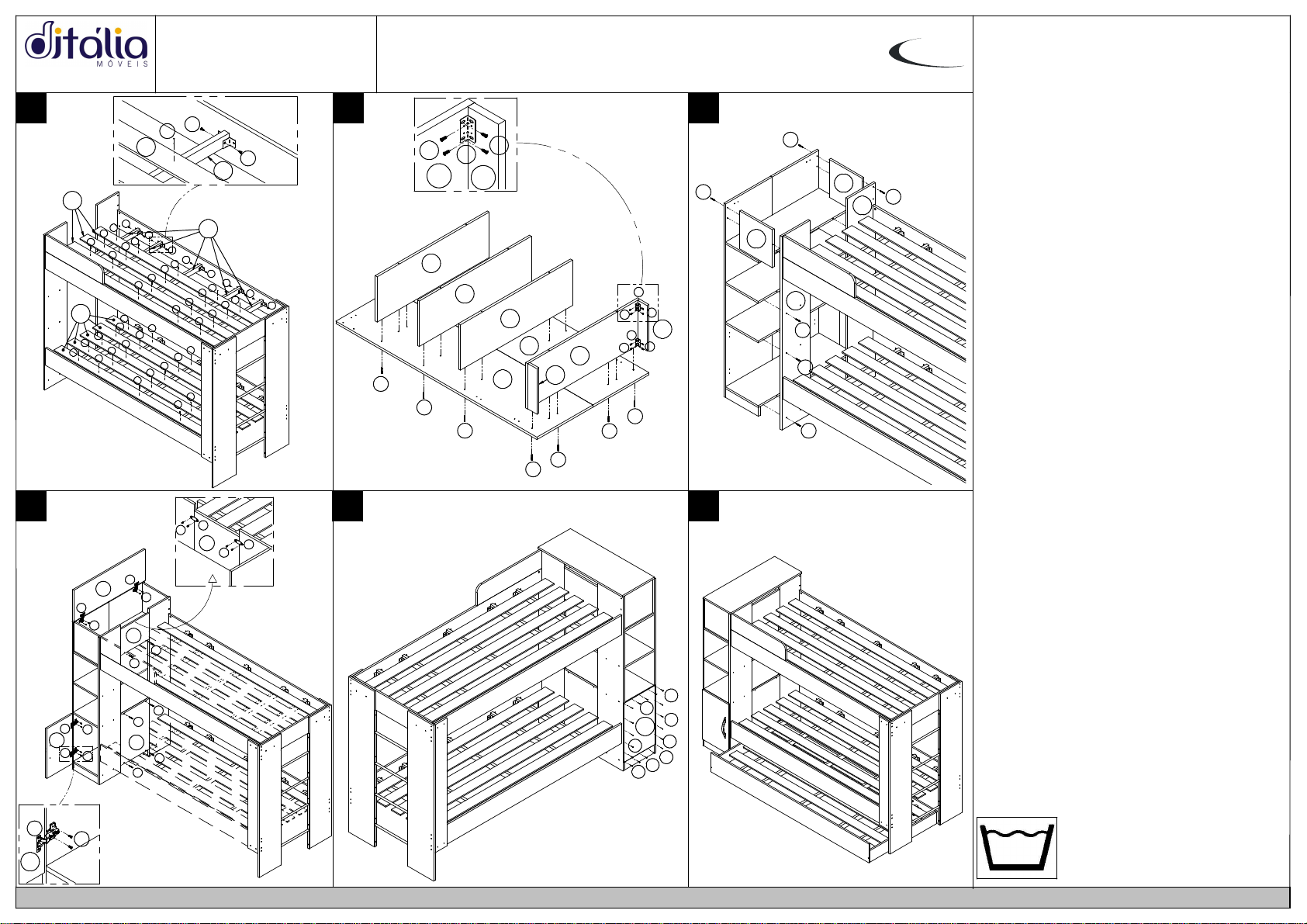 ditália
MÓVEIS