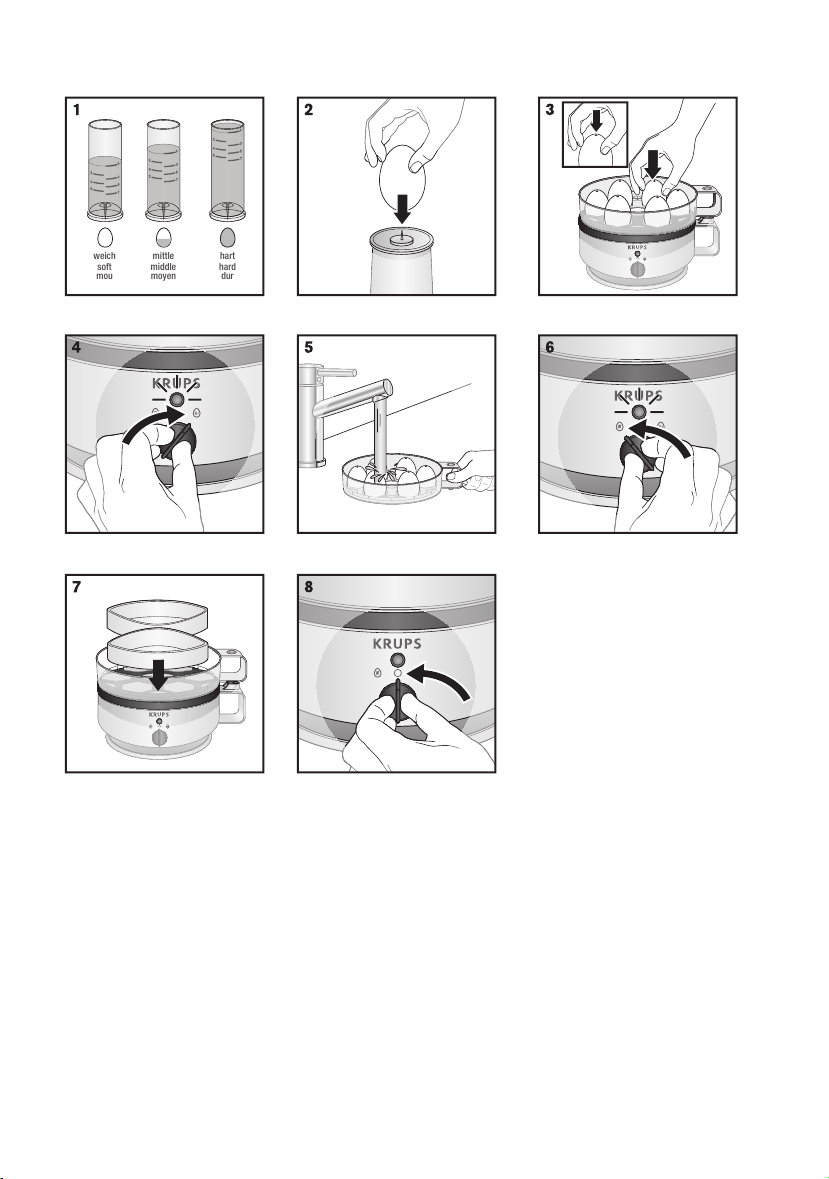 1

weich
soft
mou

mittle
middle
moyen

hart
hard
dur

2

3

KRUPS

4

KRUPS

5

6

KRUPS

7

KRUPS

8

KRUPS