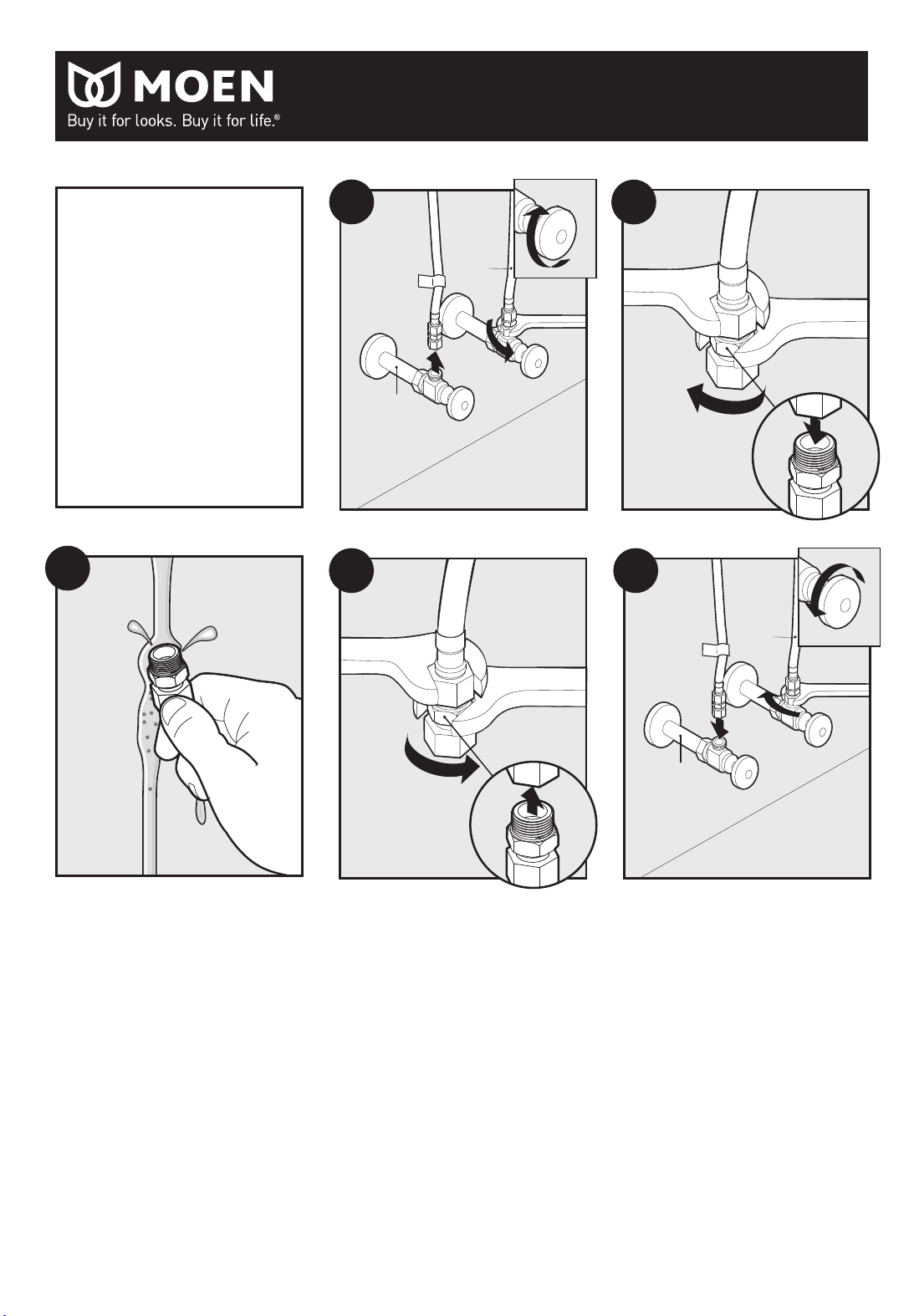 MOEN
Buy it for looks. Buy it for life.®