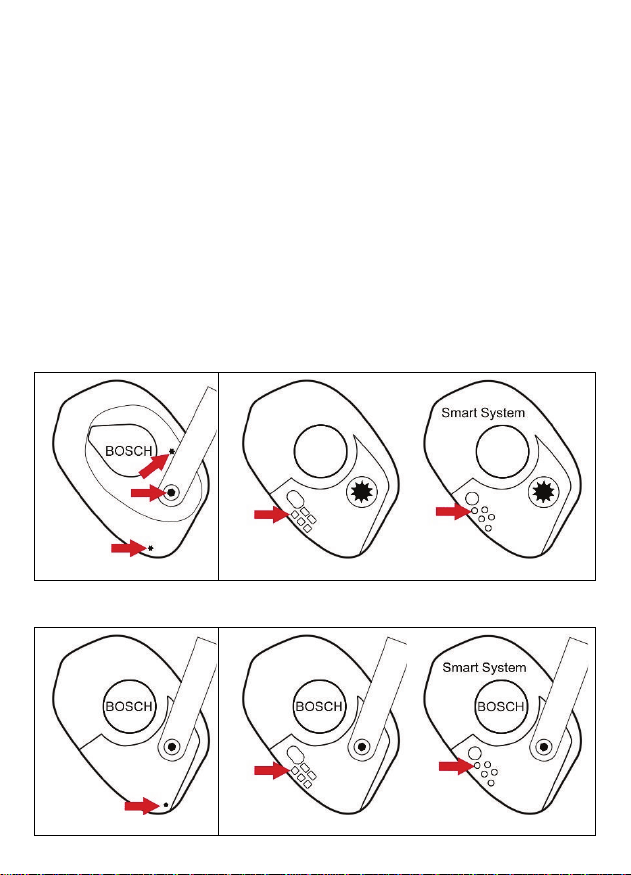 BOSCH

Smart System

BOSCH

BOSCH

Smart System
BOSCH