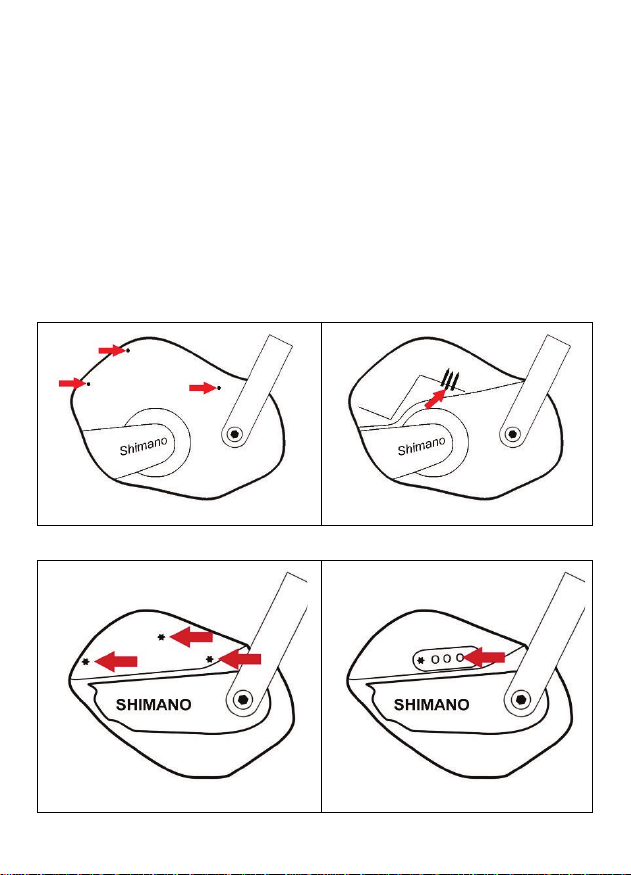 Shimano

Shimano

SHIMANO

SHIMANO