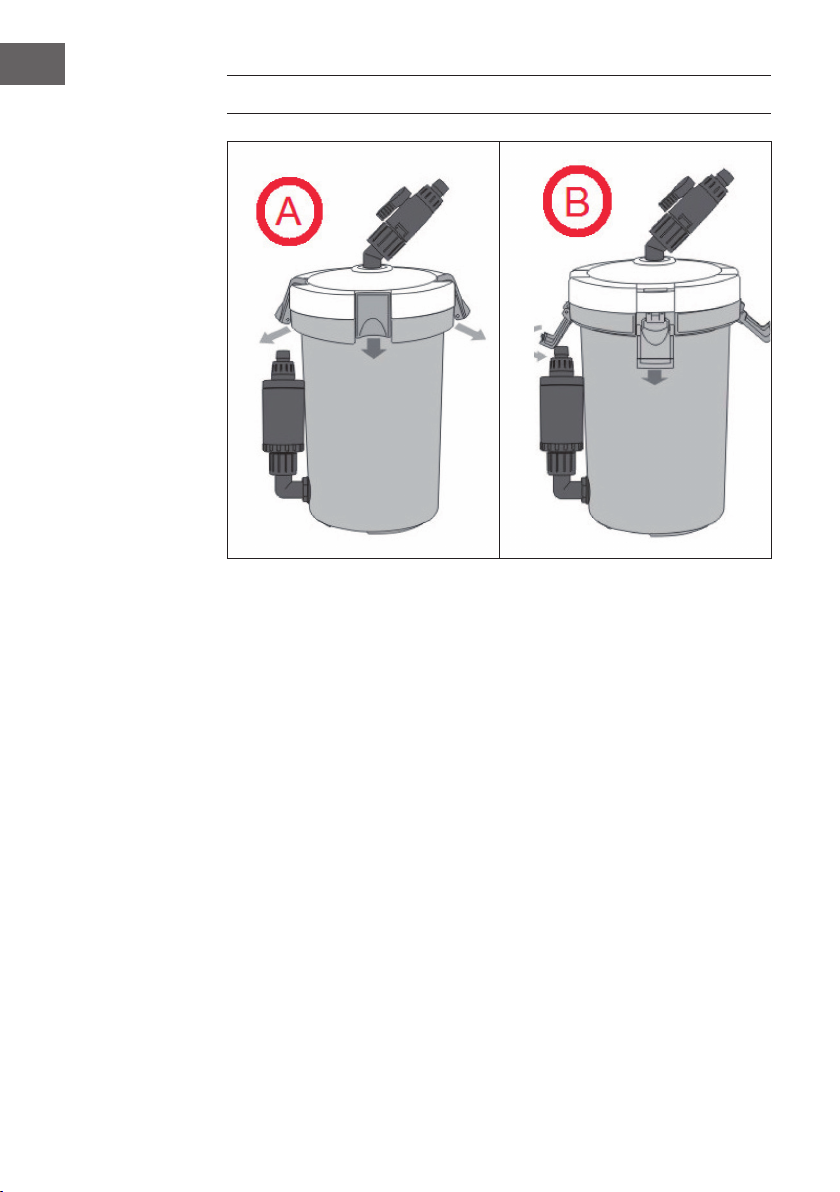 A

B