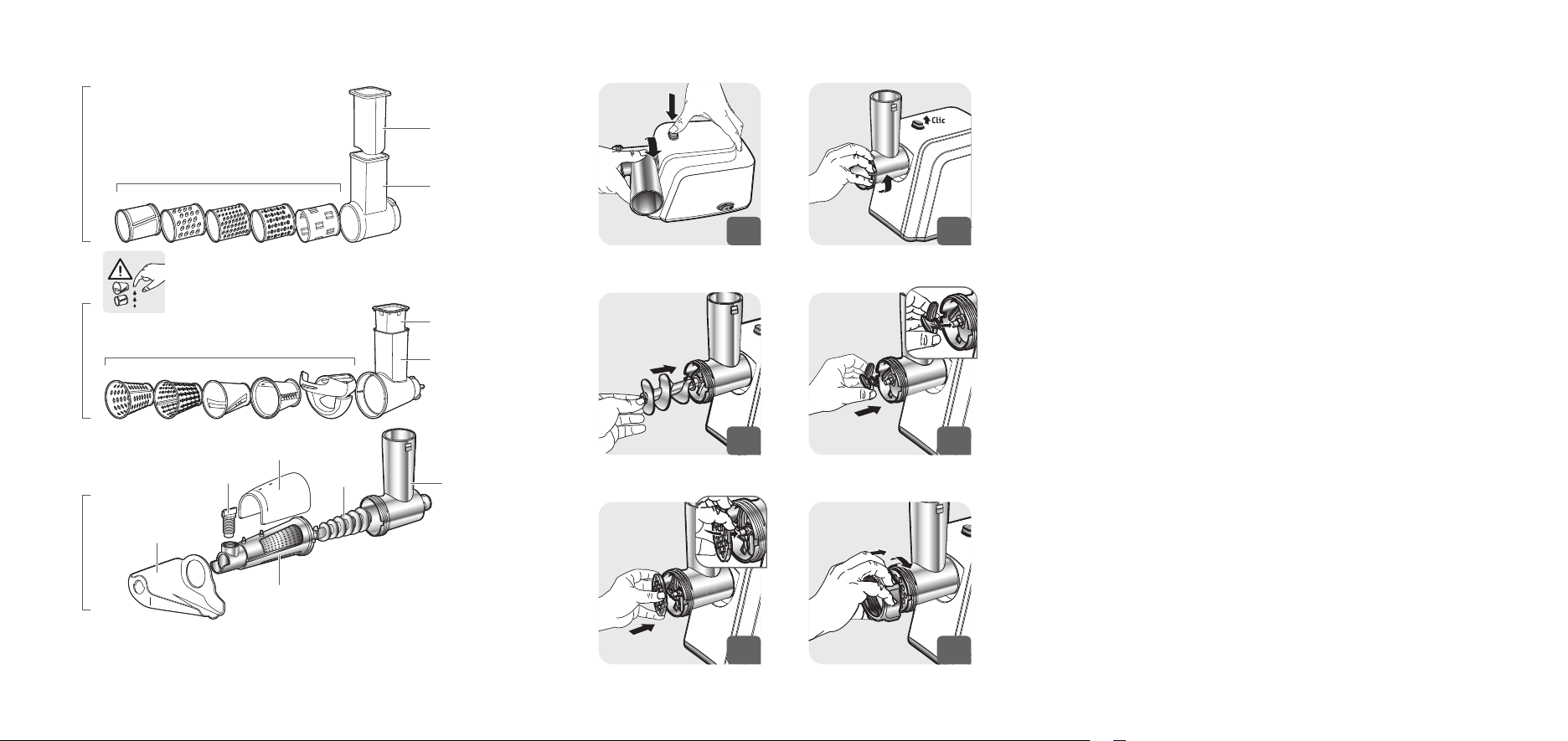 Clic