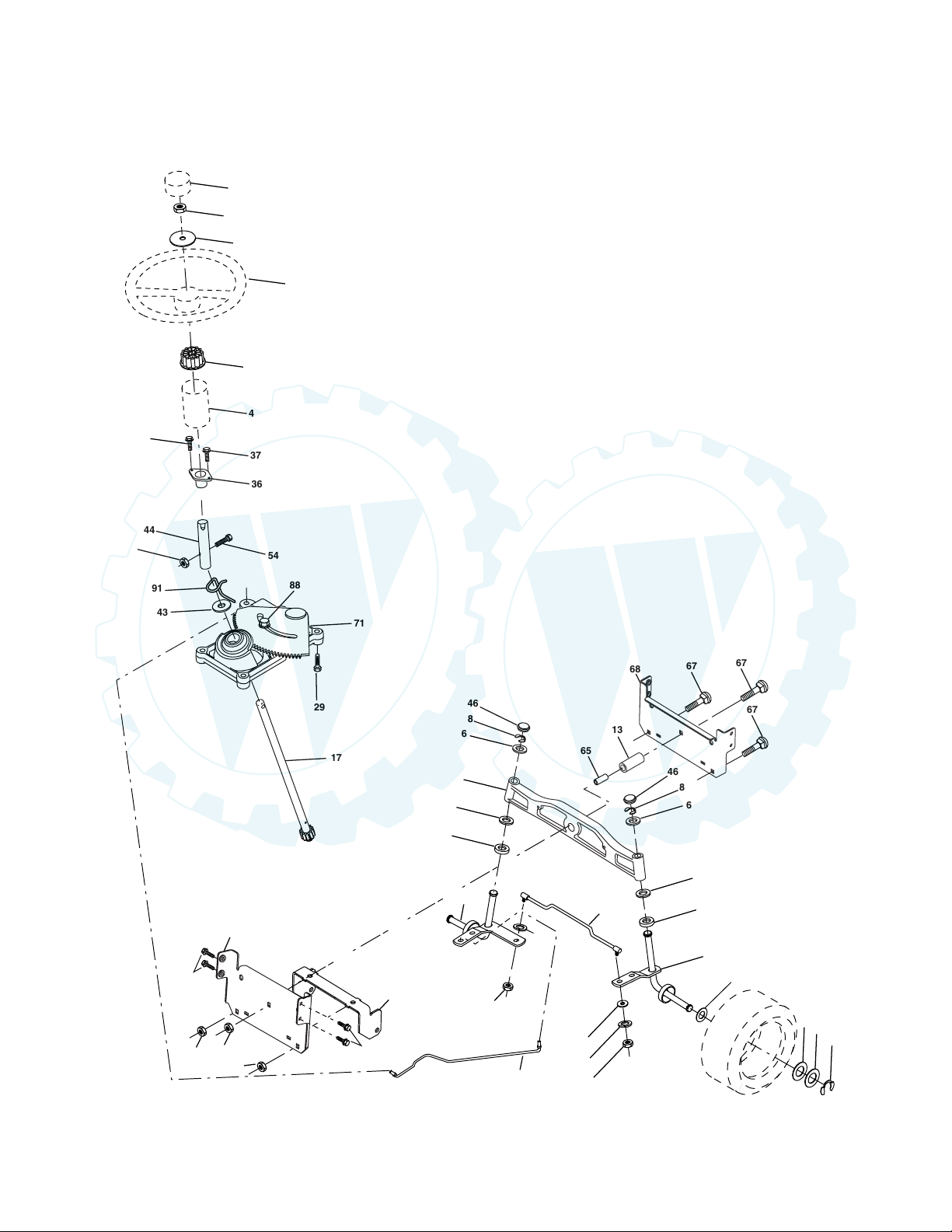 4
37
36
44
54
91
88
43
71
29
17
68
67
67
67
46
8
6
13
65
46
8
6