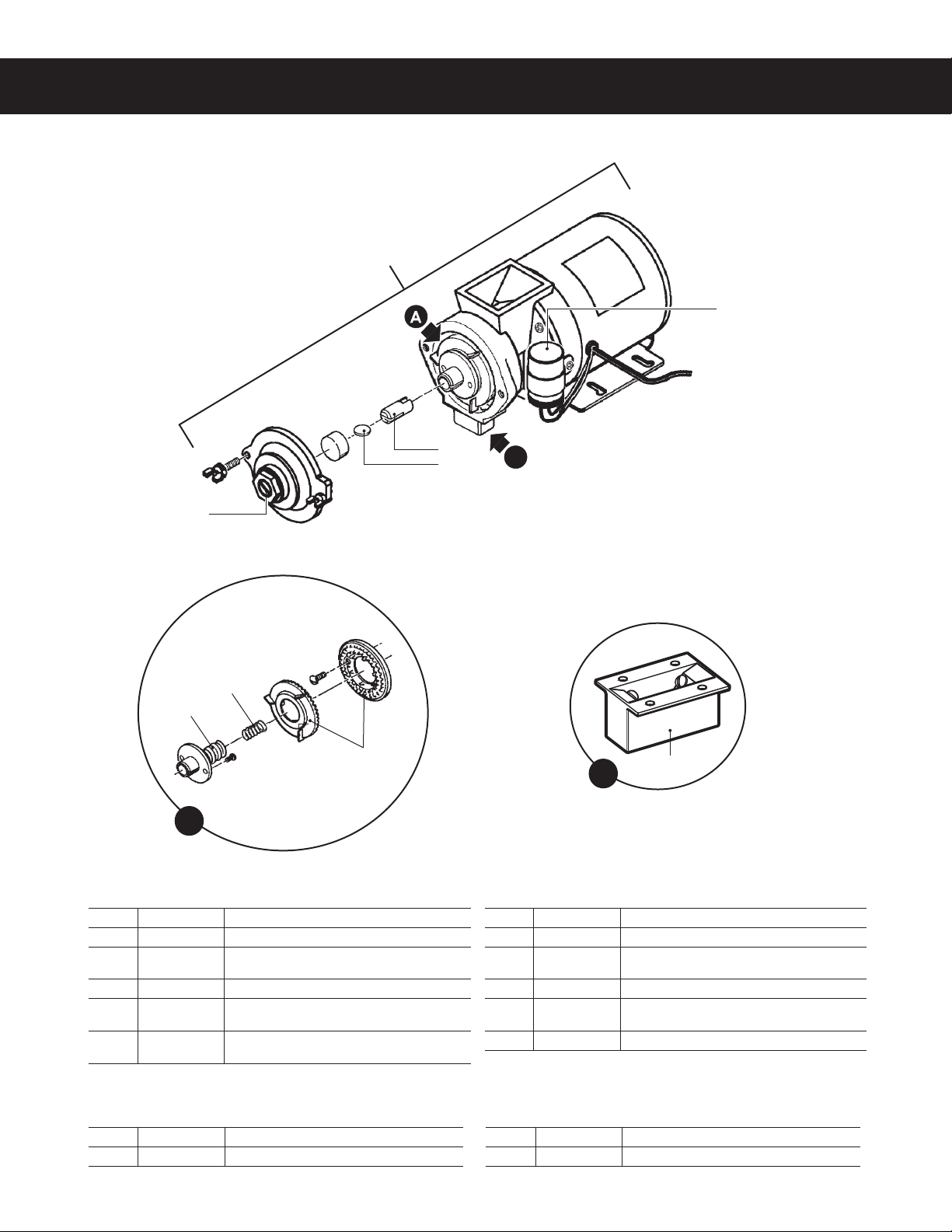 A