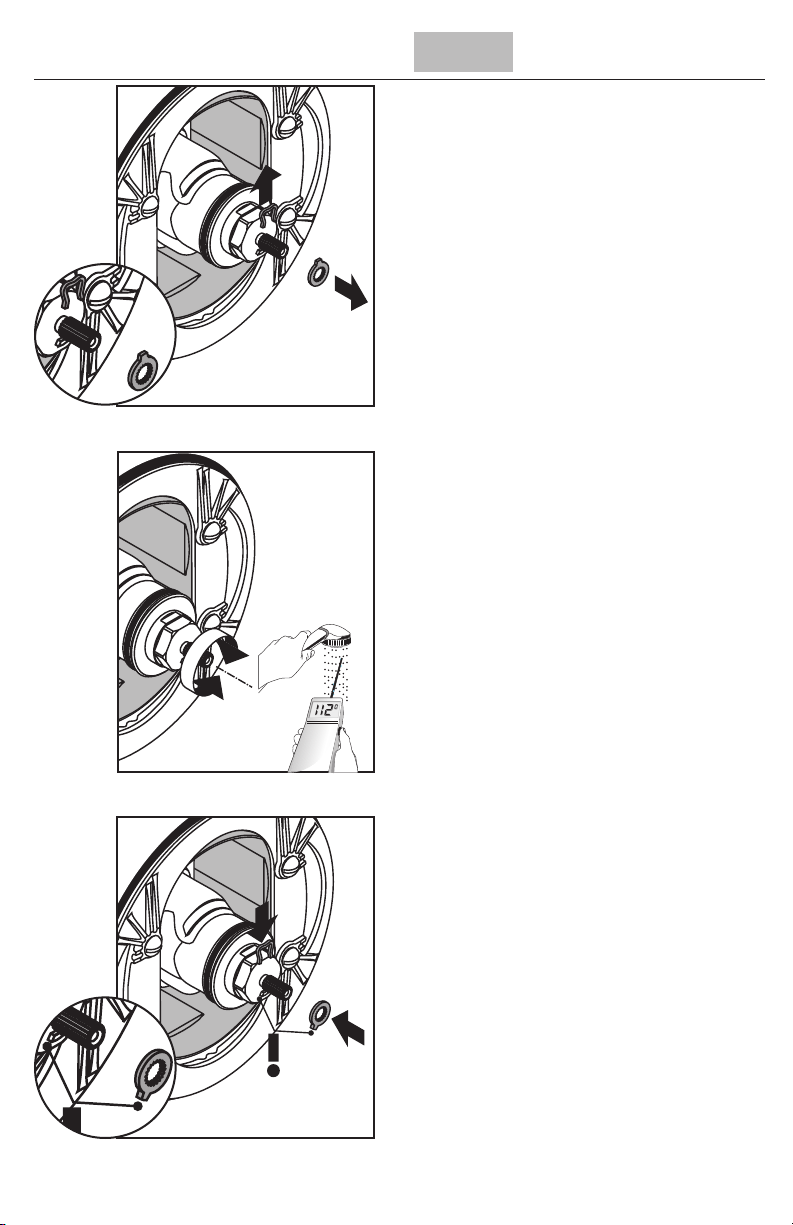 112°