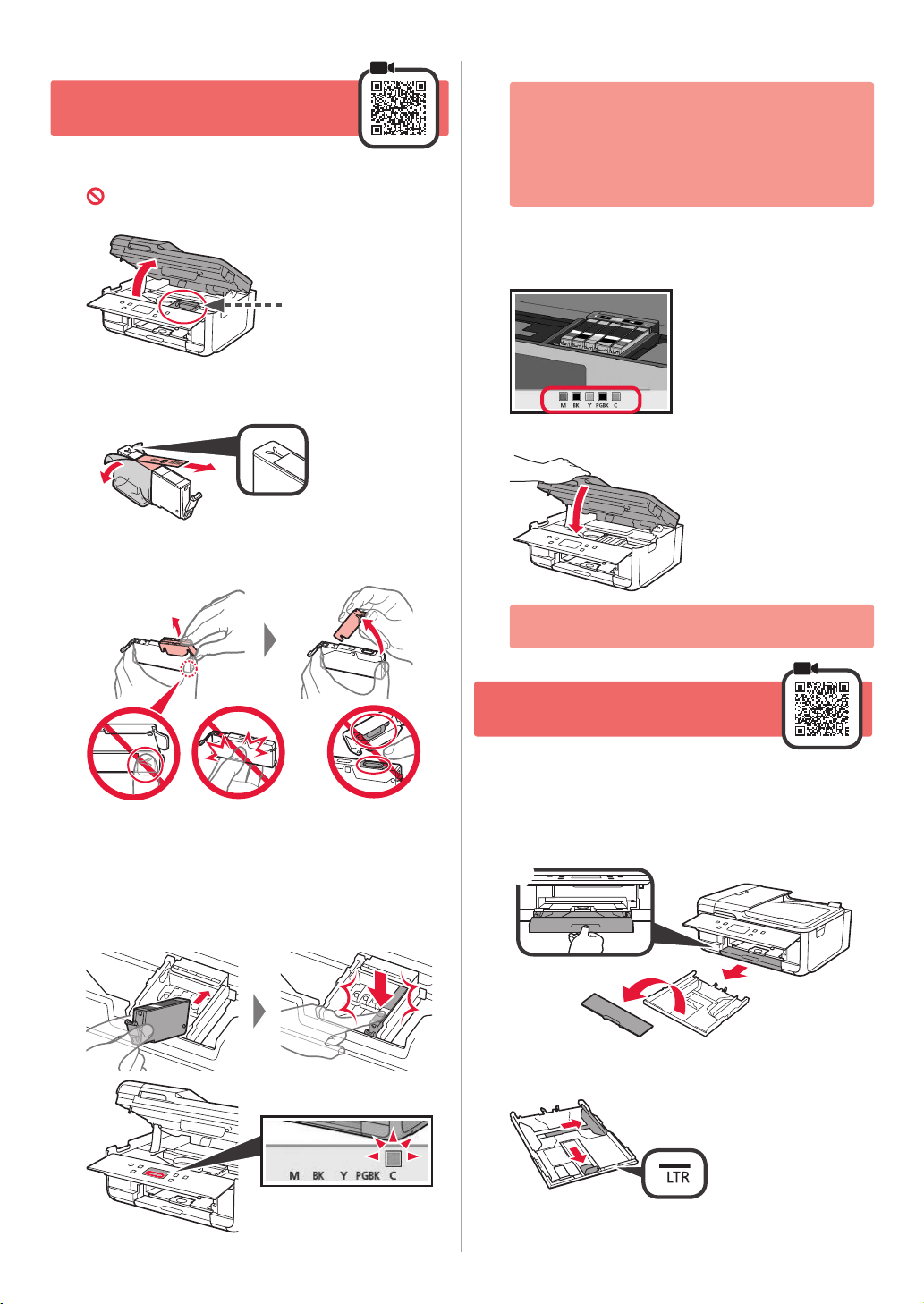 M BK Y PGBK C

M BK Y PGBK C

LTR