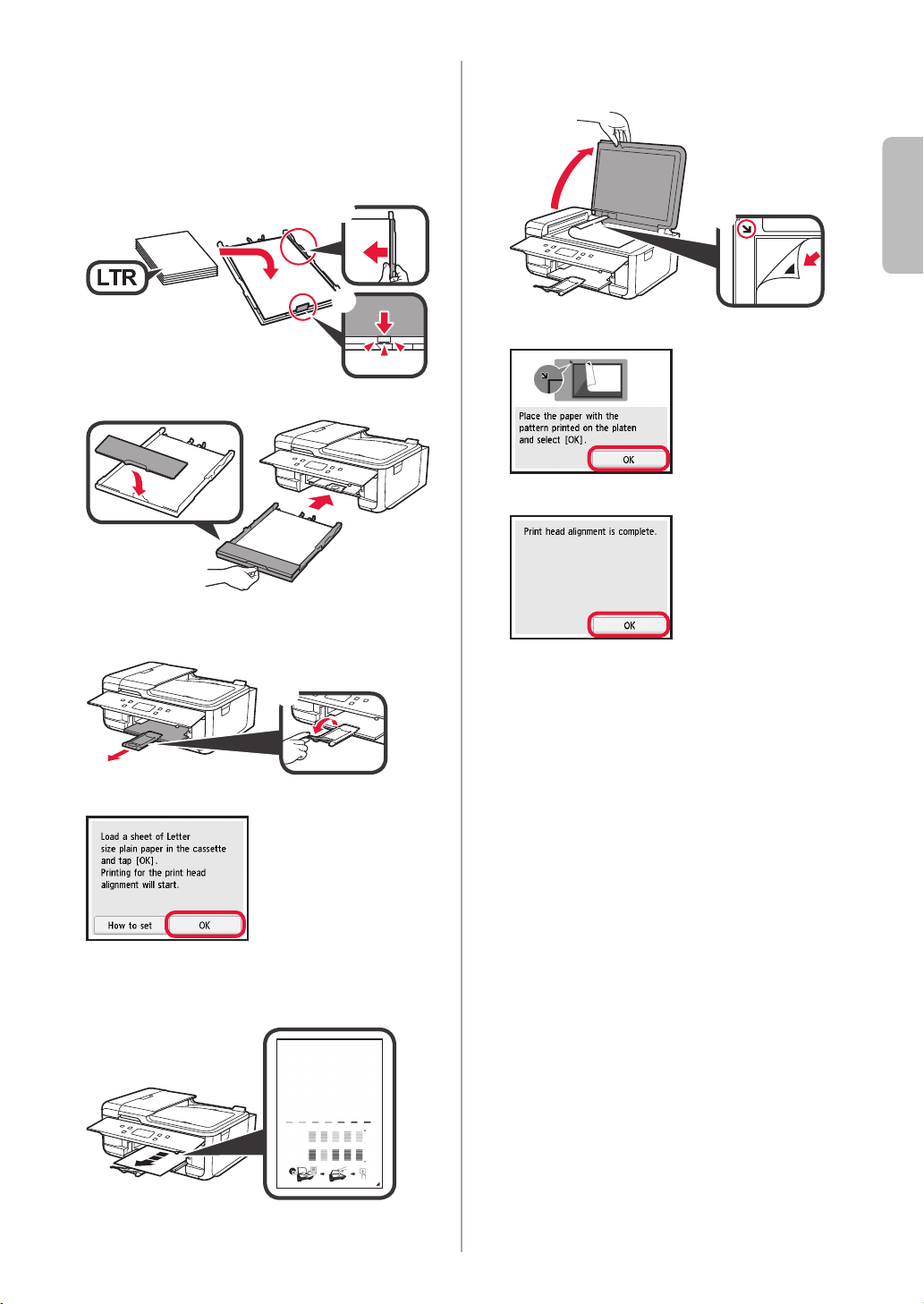 LTR

Load a sheet of Letter size plain paper in the cassette and tap [OK].
Printing for the print head alignment will start.

How to set

OK

Place the paper with the pattern printed on the platen and select [OK].

OK

Print head alignment is complete.

OK