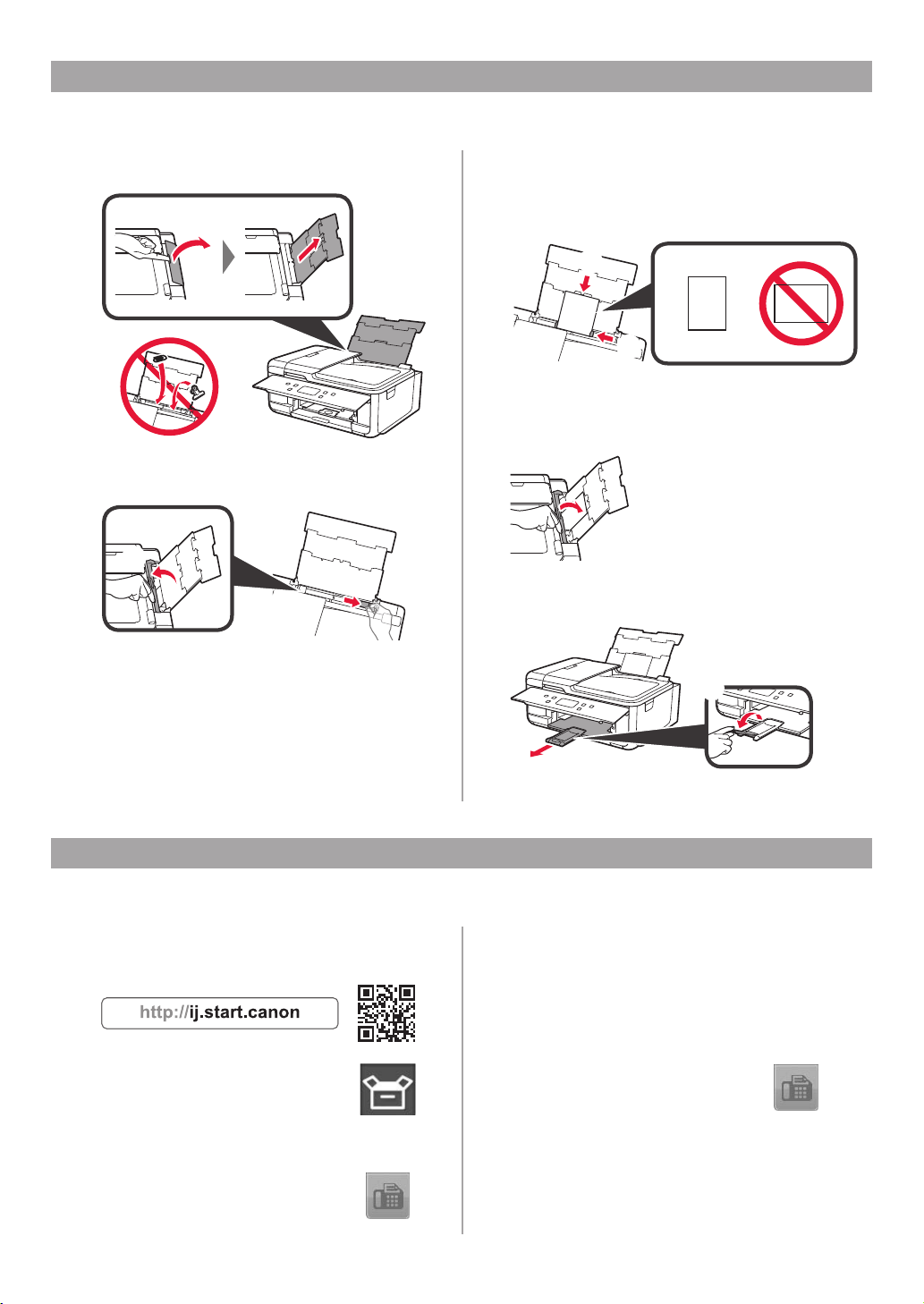 http://ij.start.canon