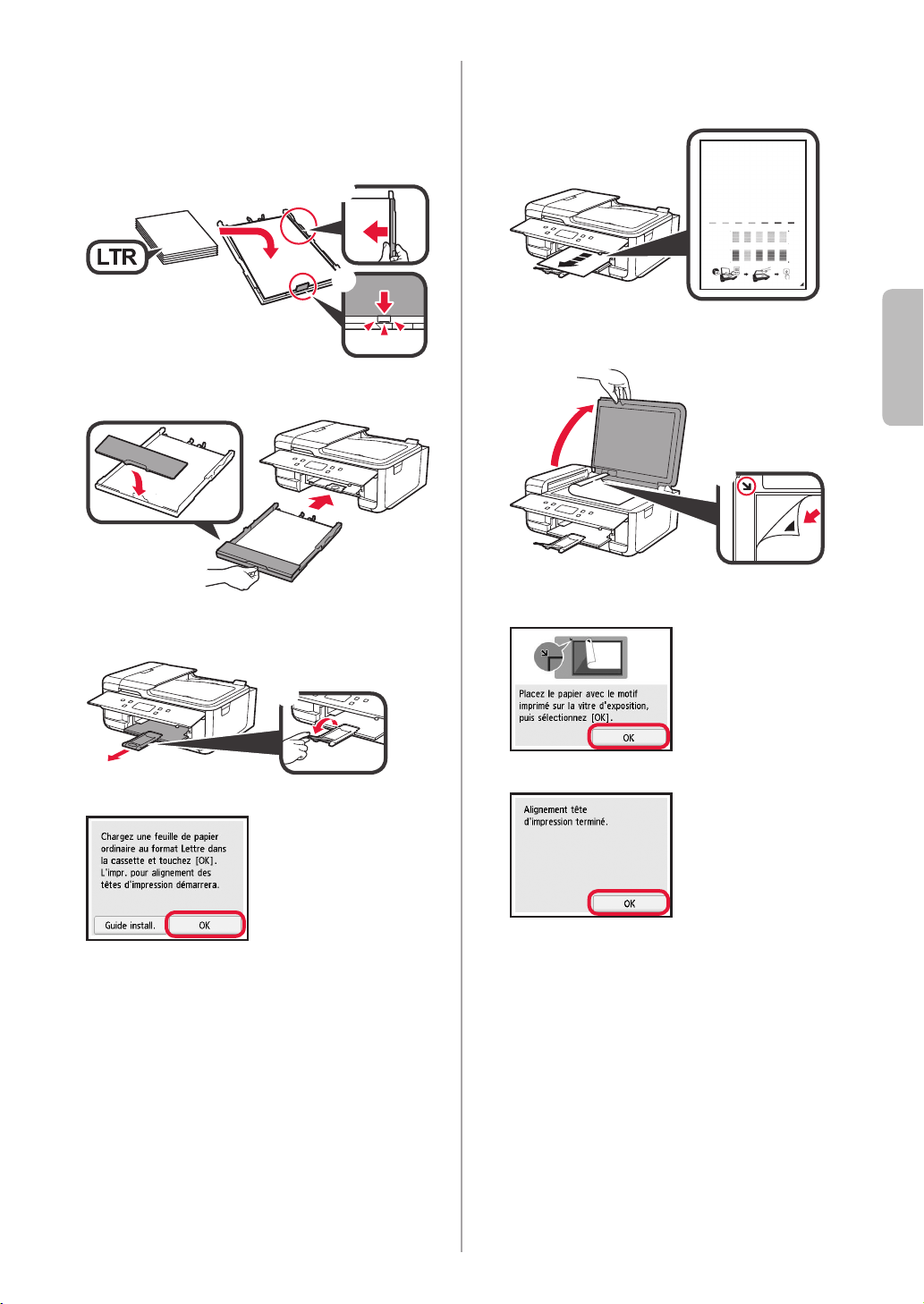 LTR

Chargez une feuille de papier ordinaire au format Lettre dans la cassette et touchez [OK]. L'impr. pour alignement des têtes d'impression démarrera.

Guide install.

OK

Placez le papier avec le motif imprimé sur la vitre d'exposition, puis sélectionnez [OK].

OK

Alignement tête d'impression terminé.

OK