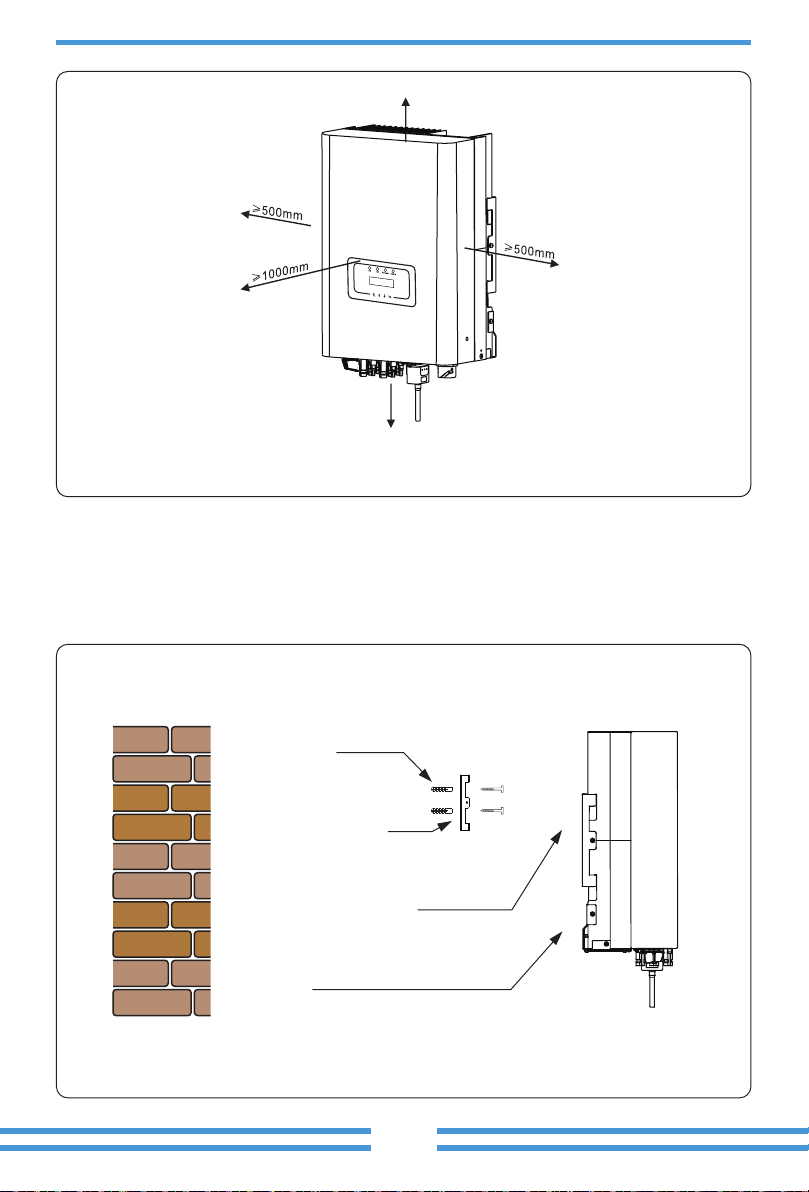 ≥500mm

≥1000mm

≥500mm