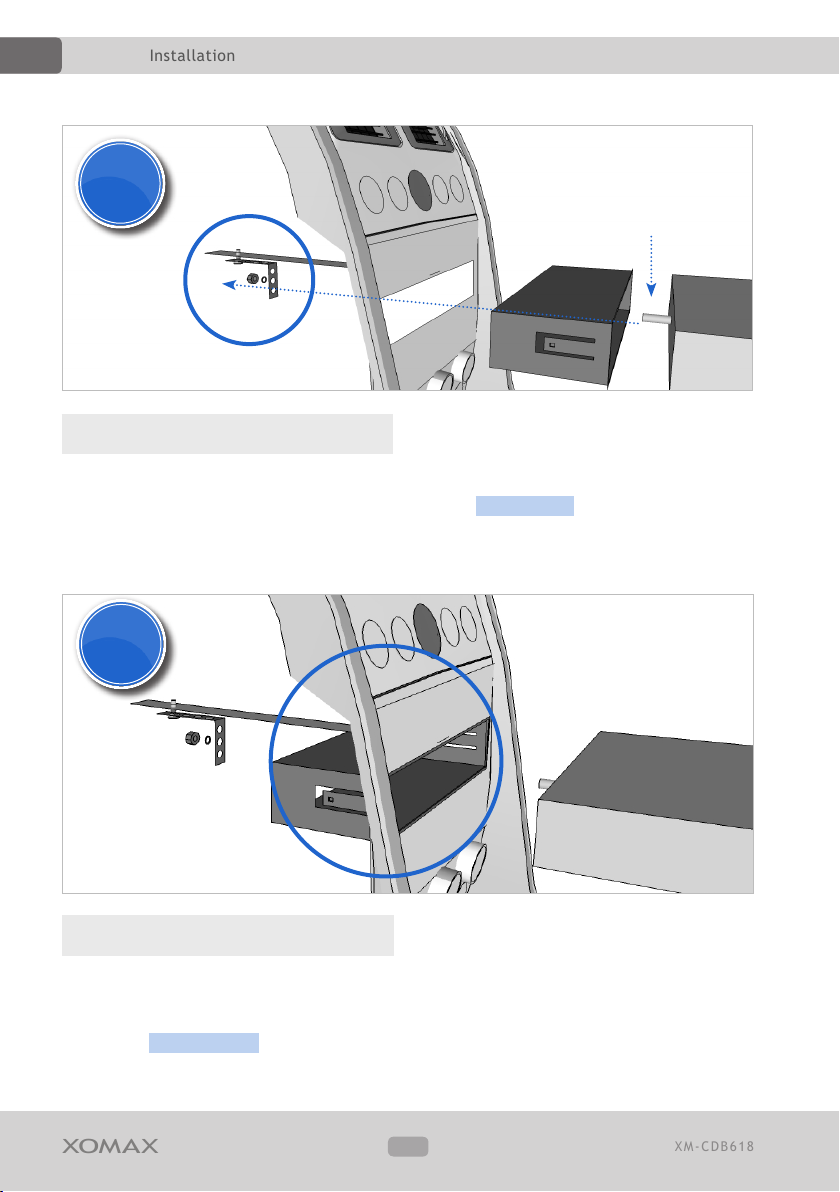 Installation

XOMAX

XM-CDB618