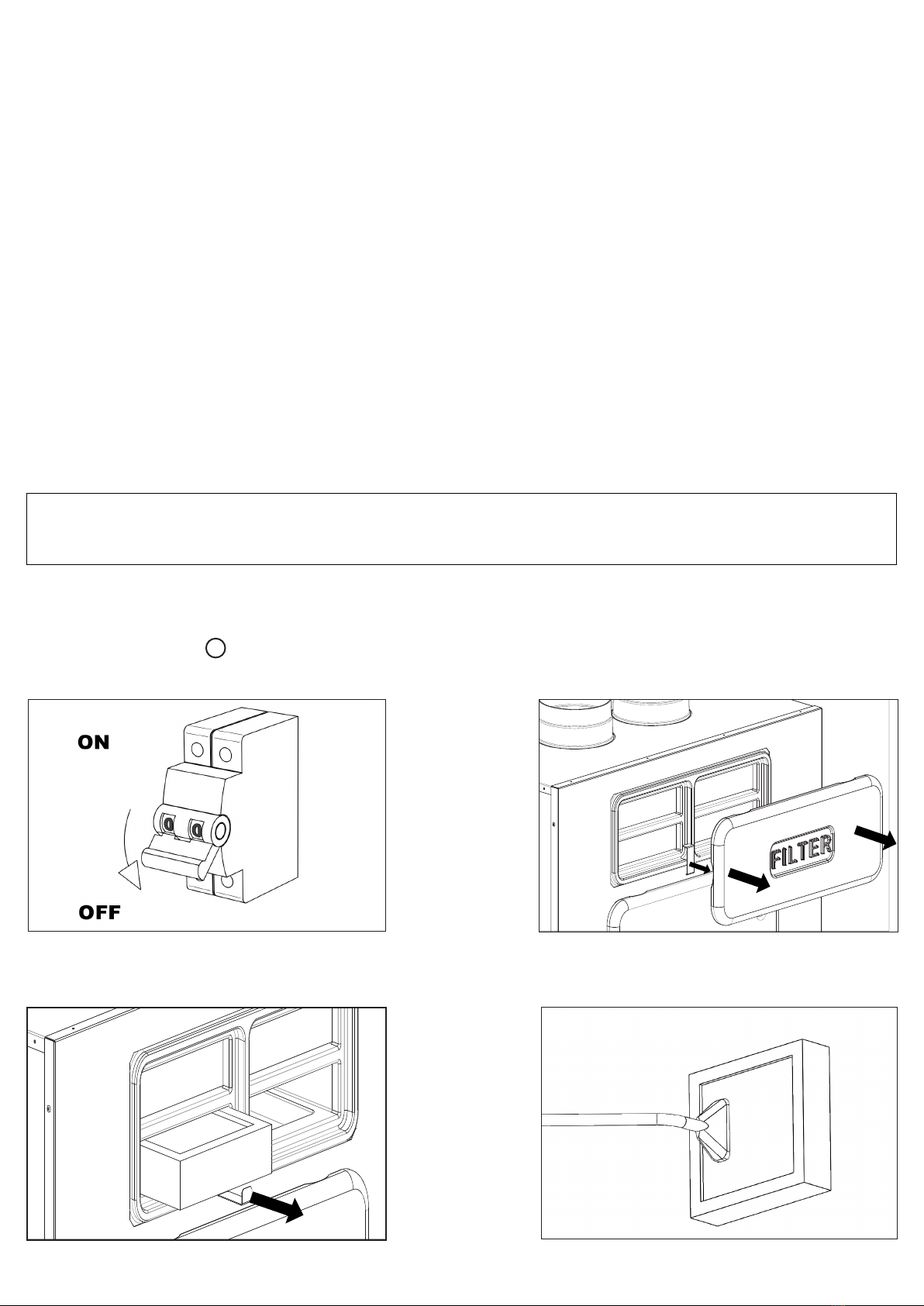 ON

OFF

FILTER