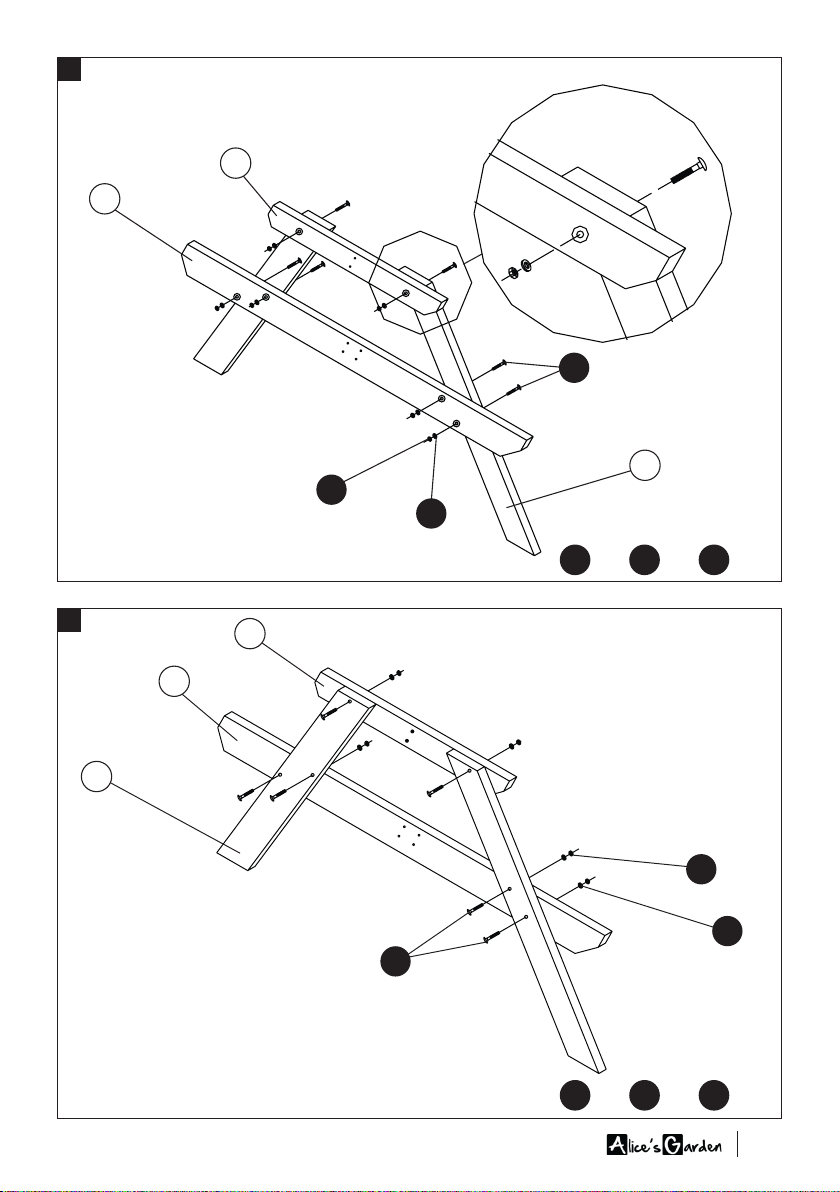 Alice's Garden