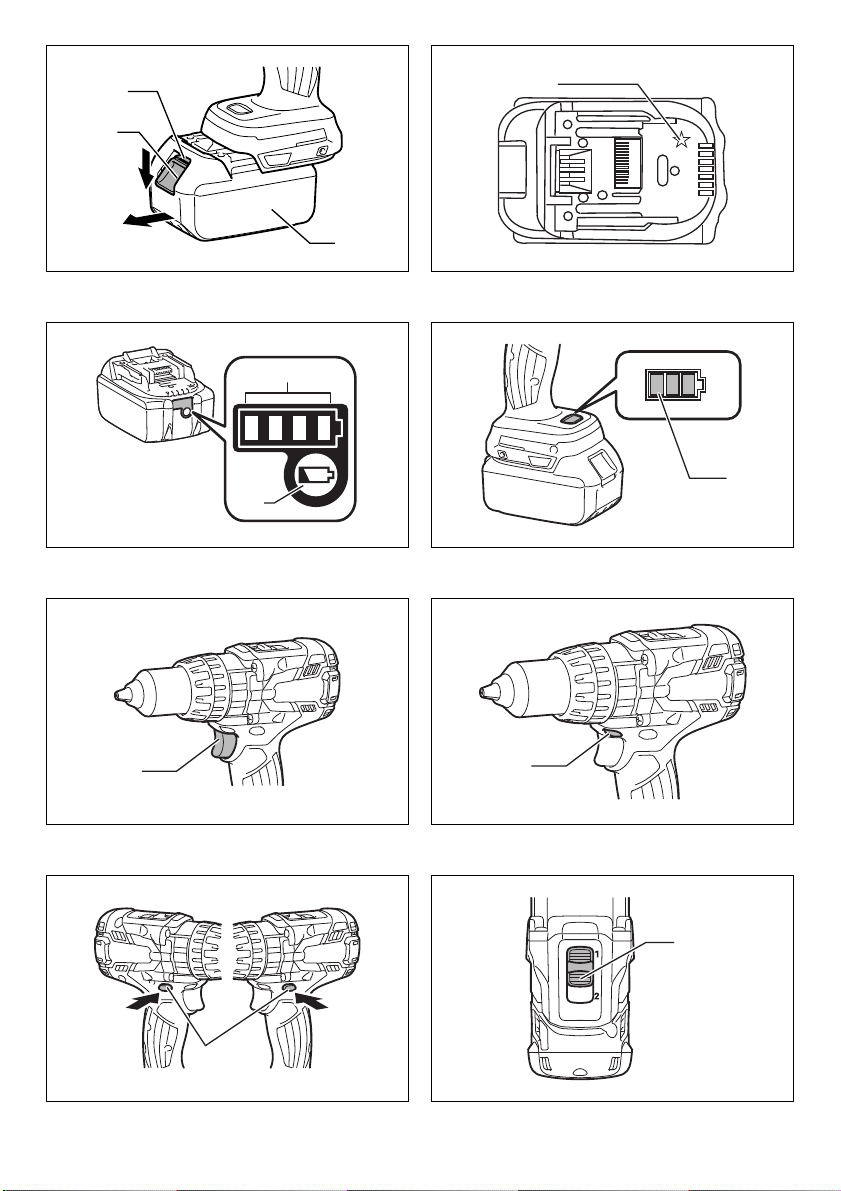 1

2