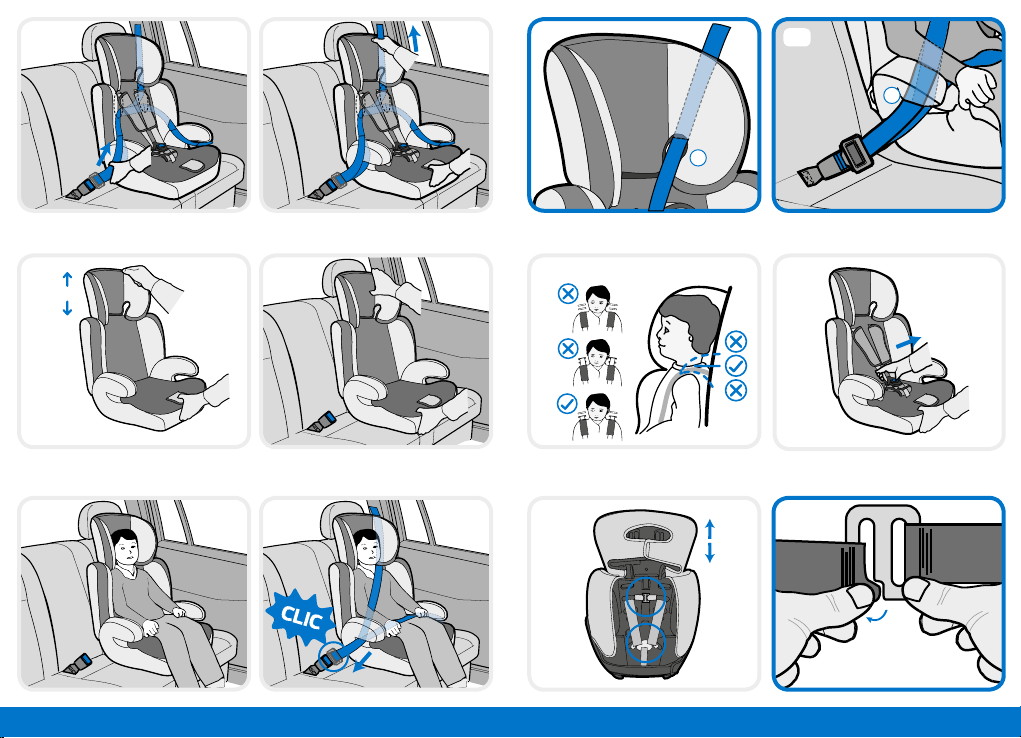 CLIC