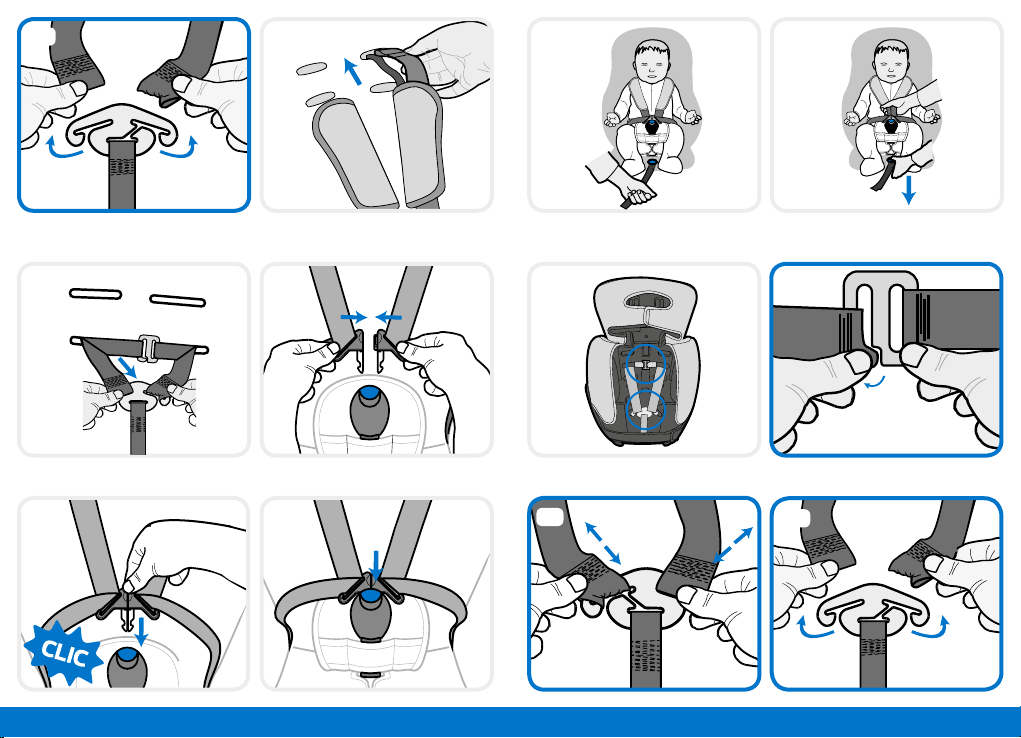 CLIC