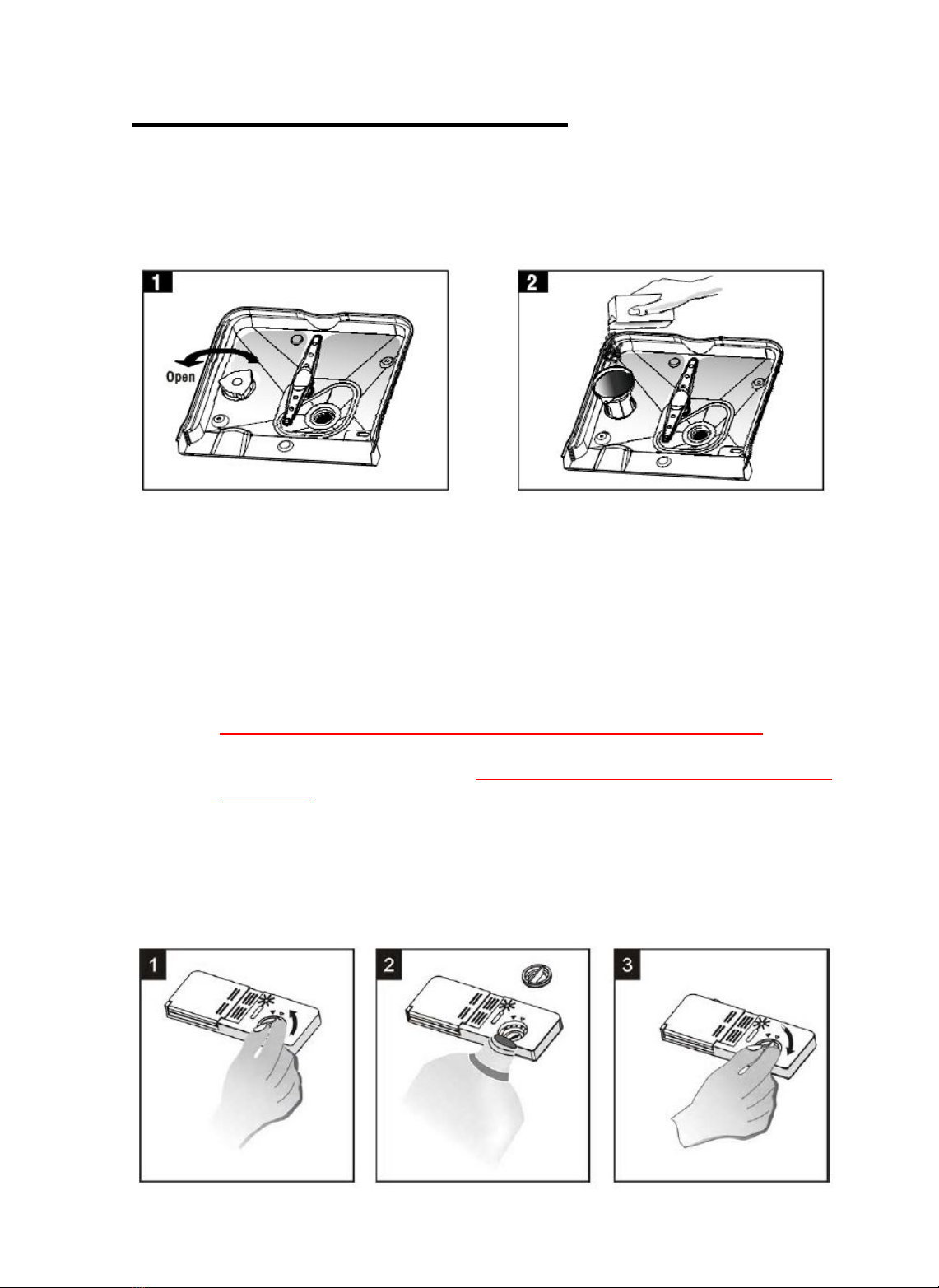 1

Open

2

1

2

3