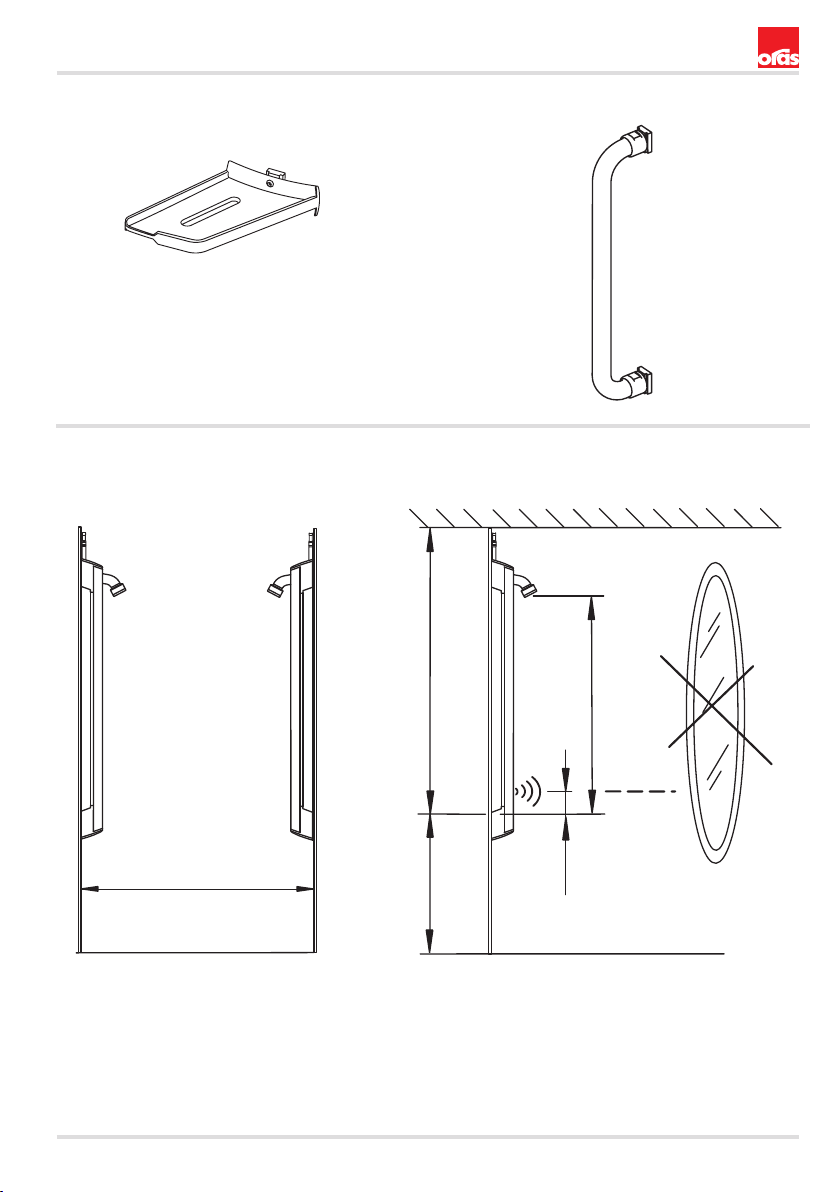 oras