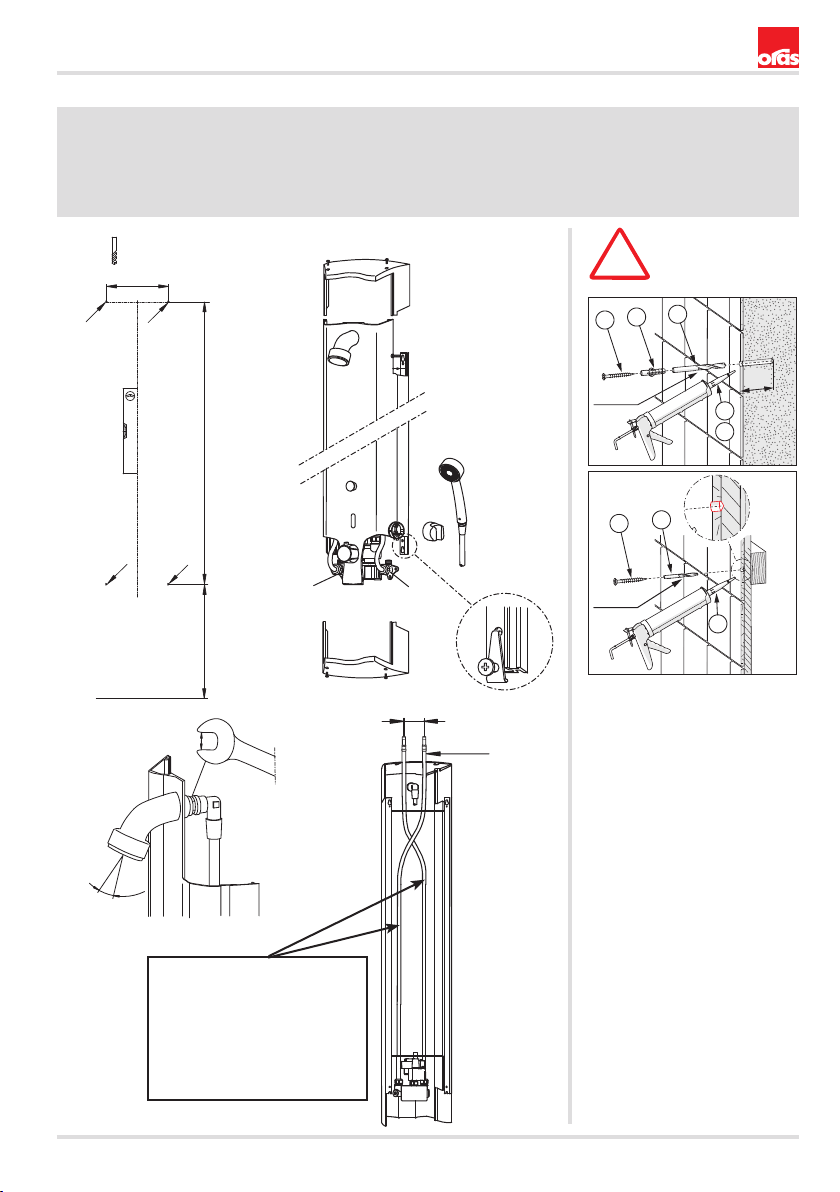 oras