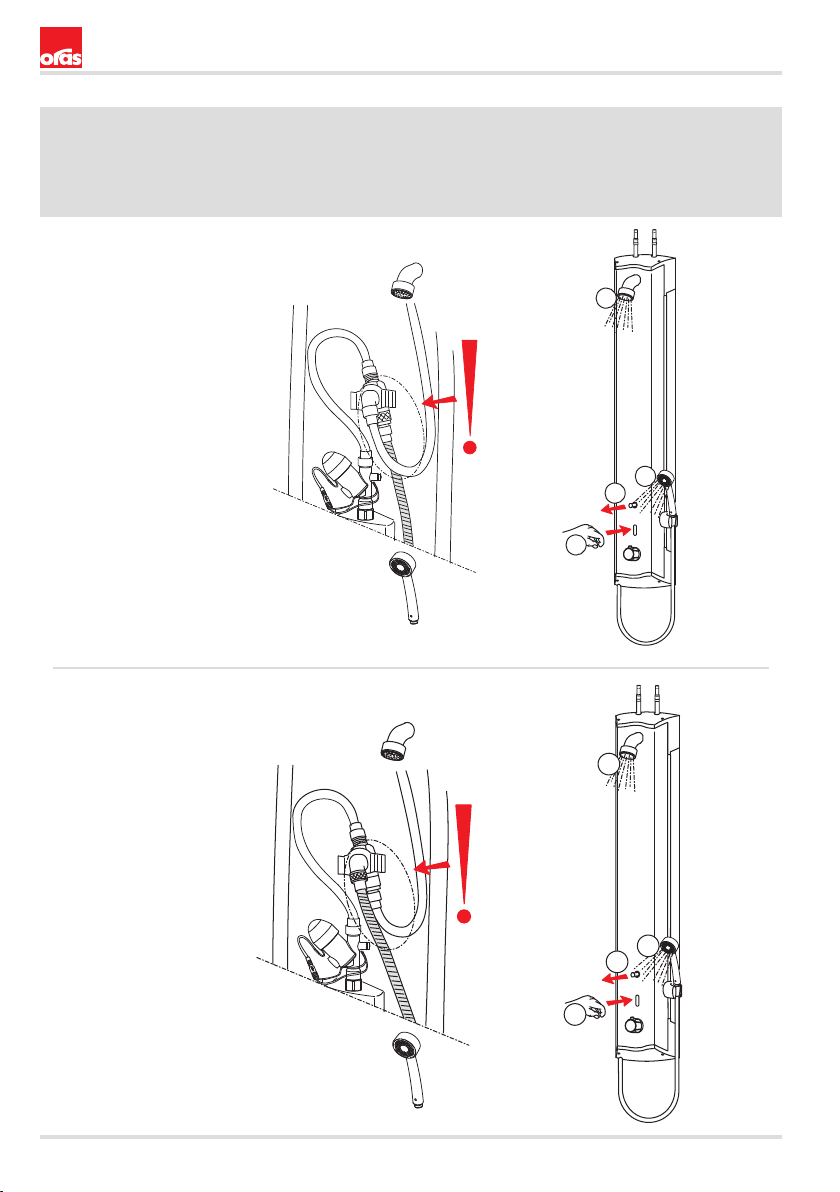 oras