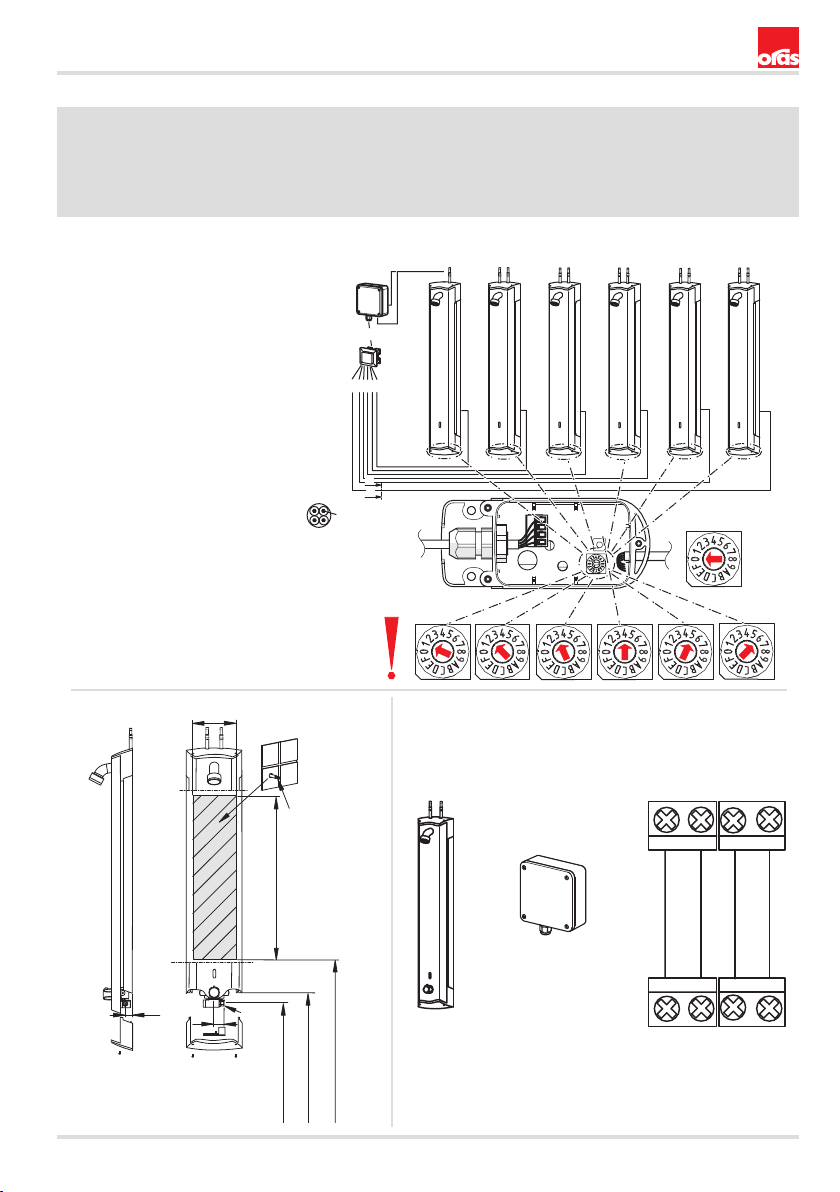 oras

0123456789ABCDEF

0123456789ABCDEF

0123456789ABCDEF

0123456789ABCDEF

0123456789ABCDEF

0123456789ABCDEF

0123456789ABCDEF