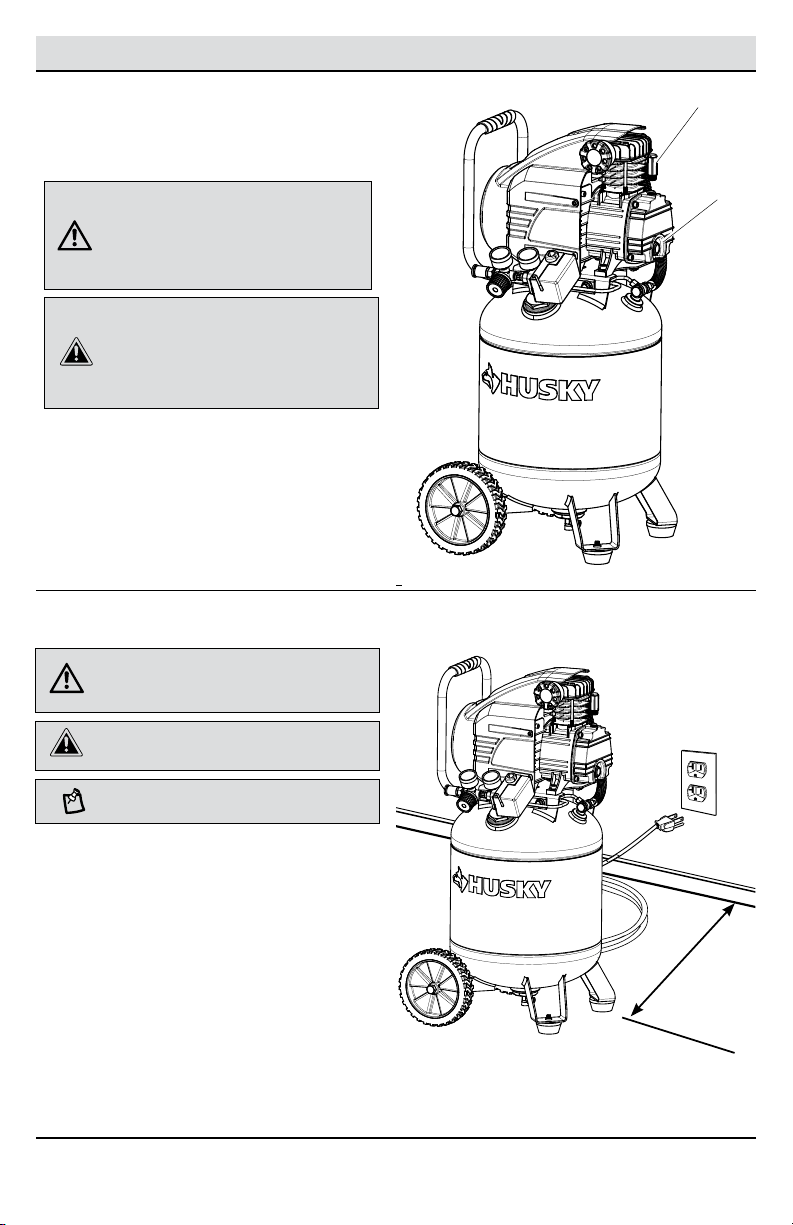 HUSKY

HUSKY