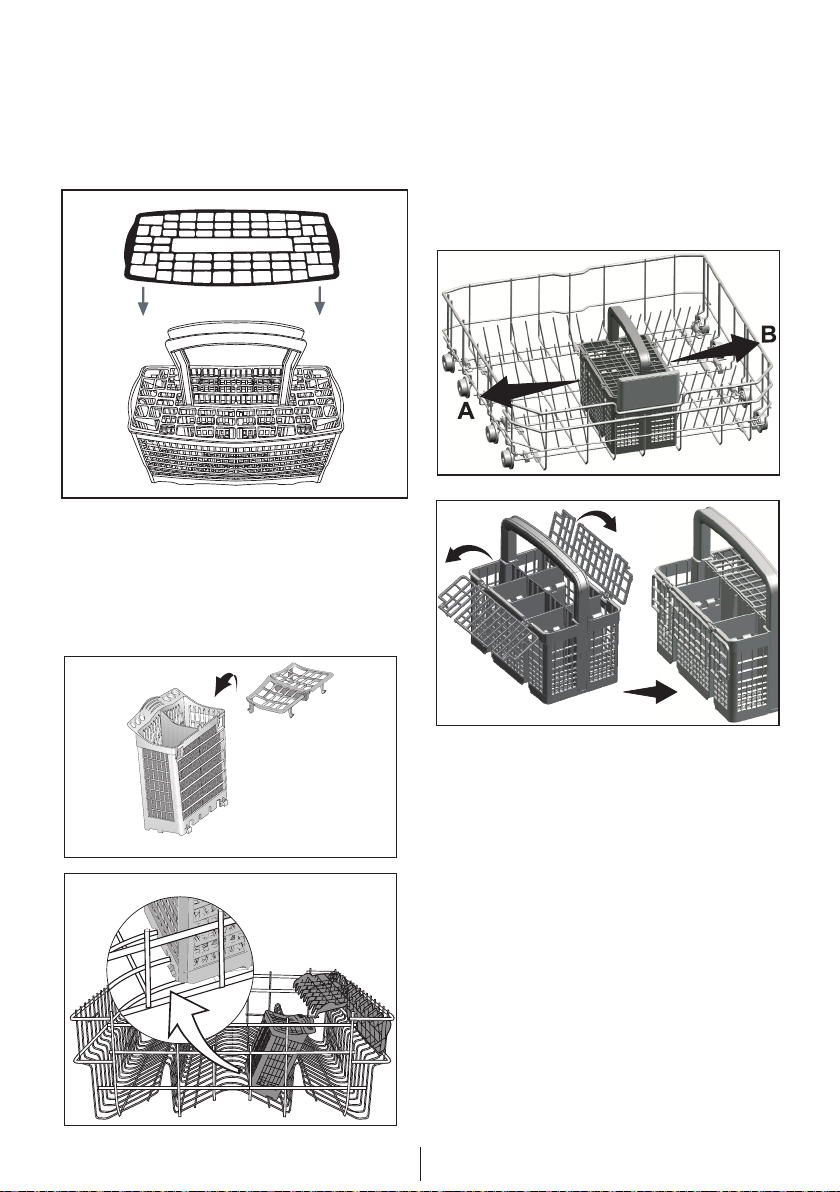 B

A