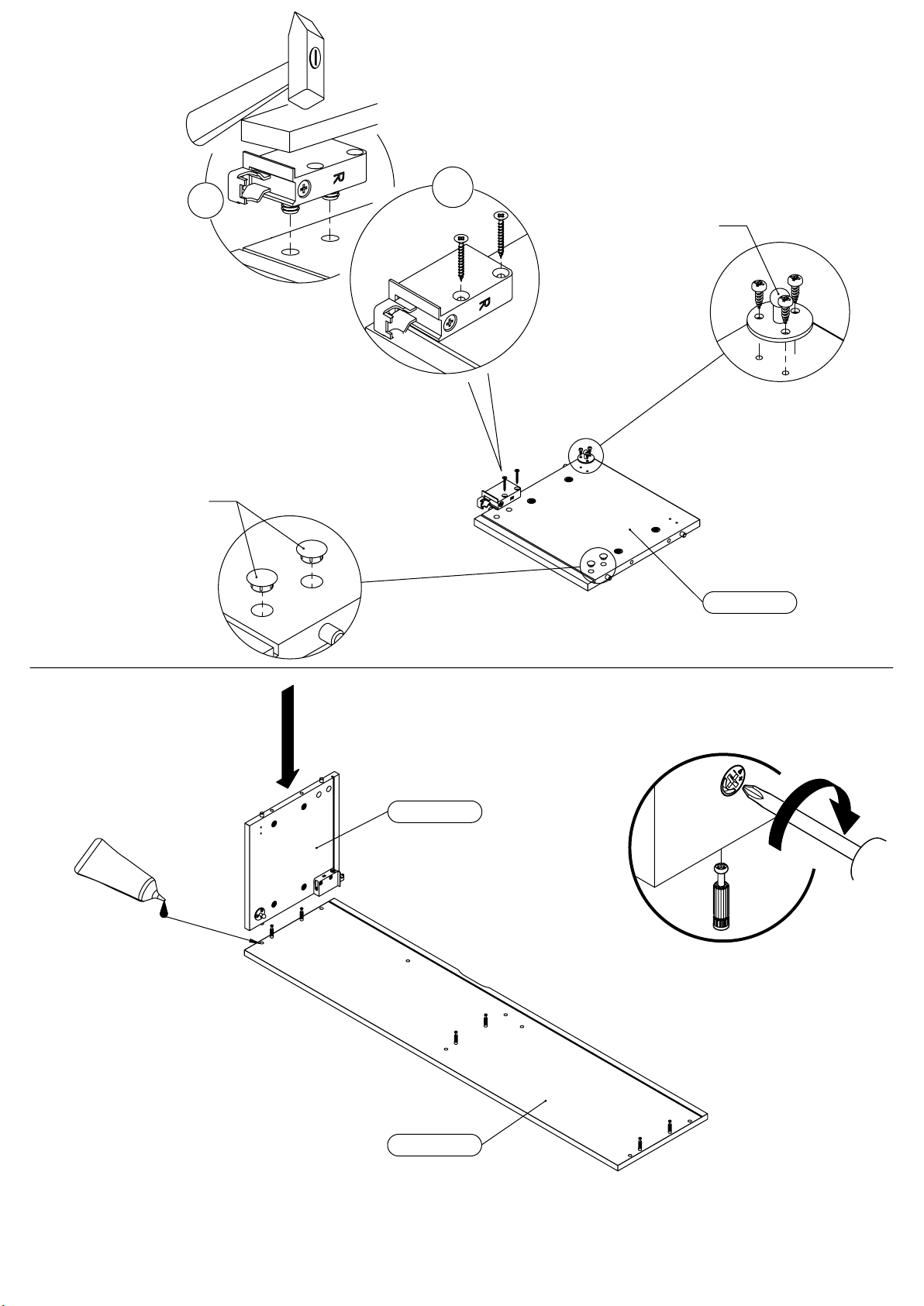 R

R