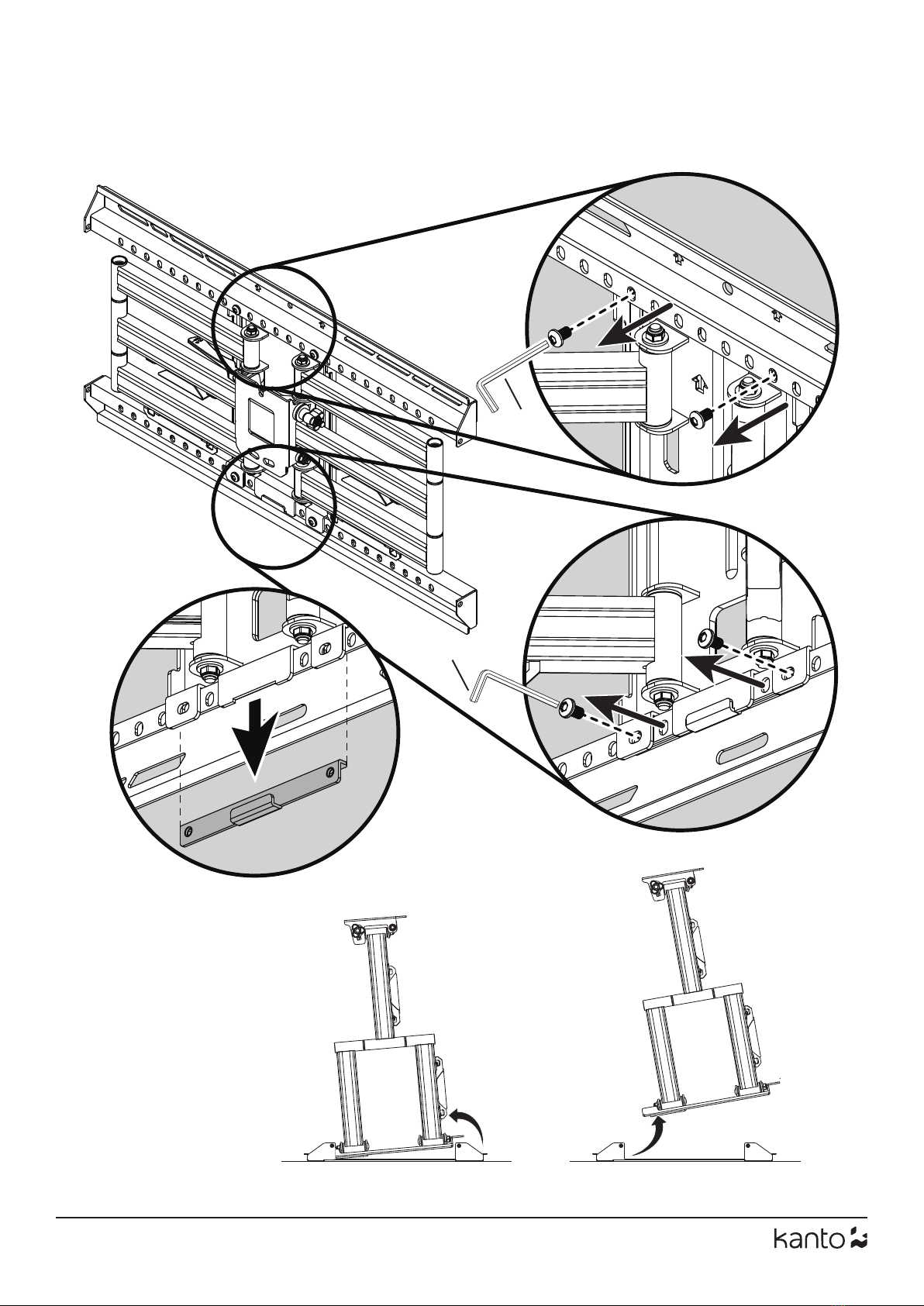 kanto