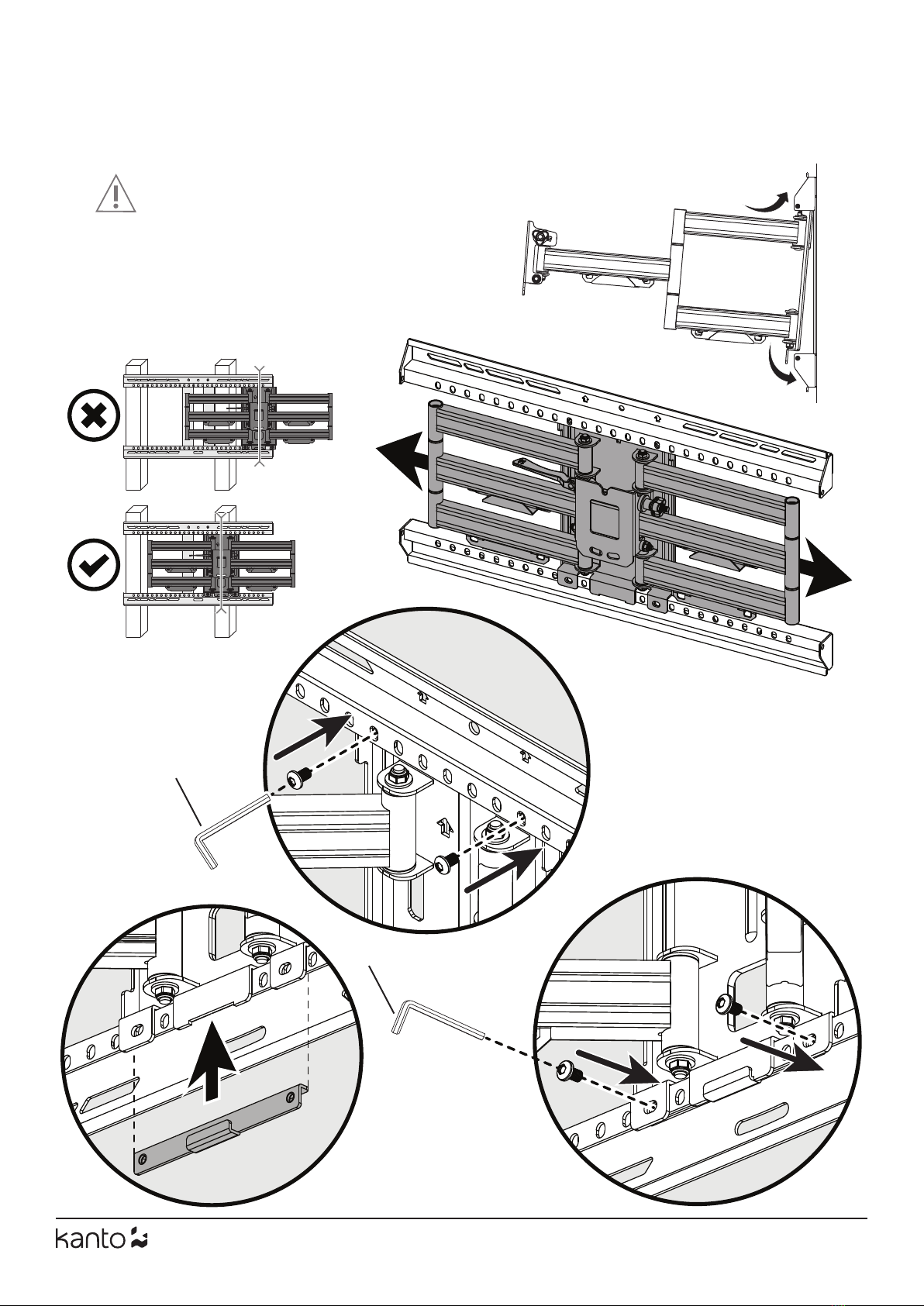 kanto