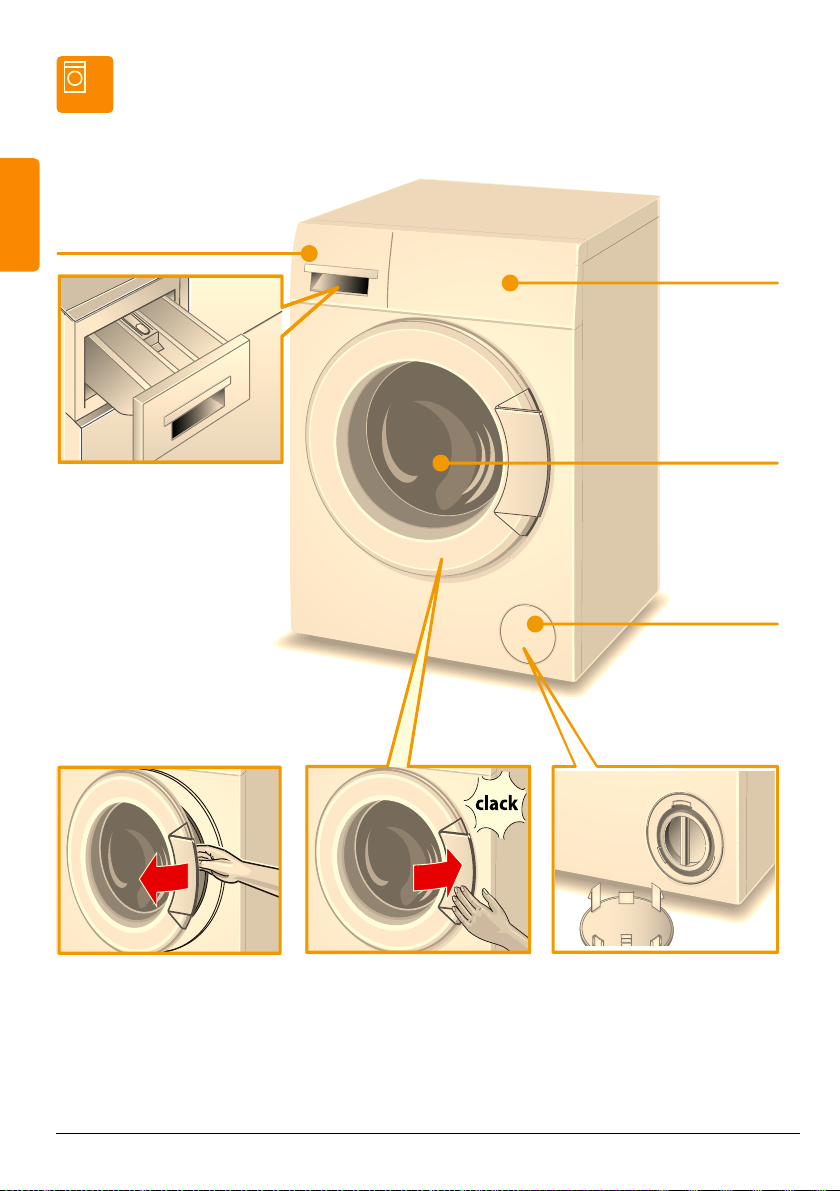 clack