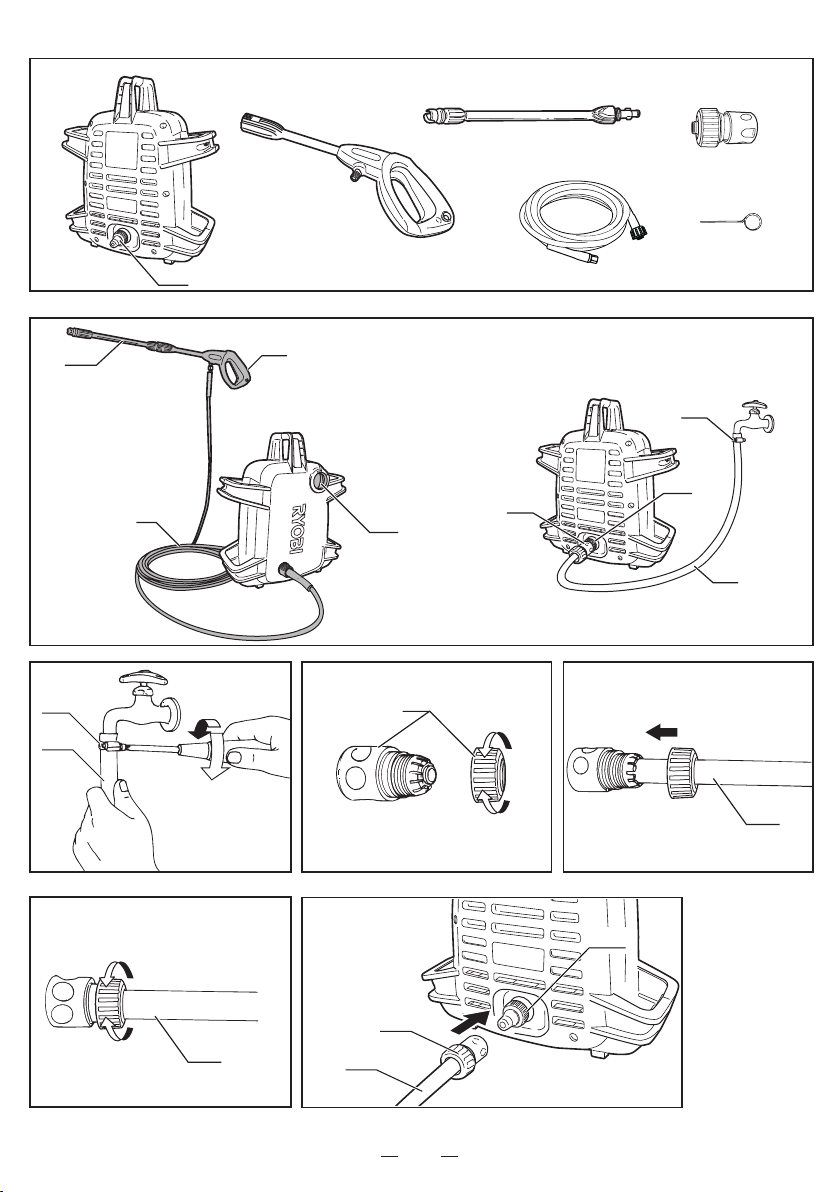 RYOBI