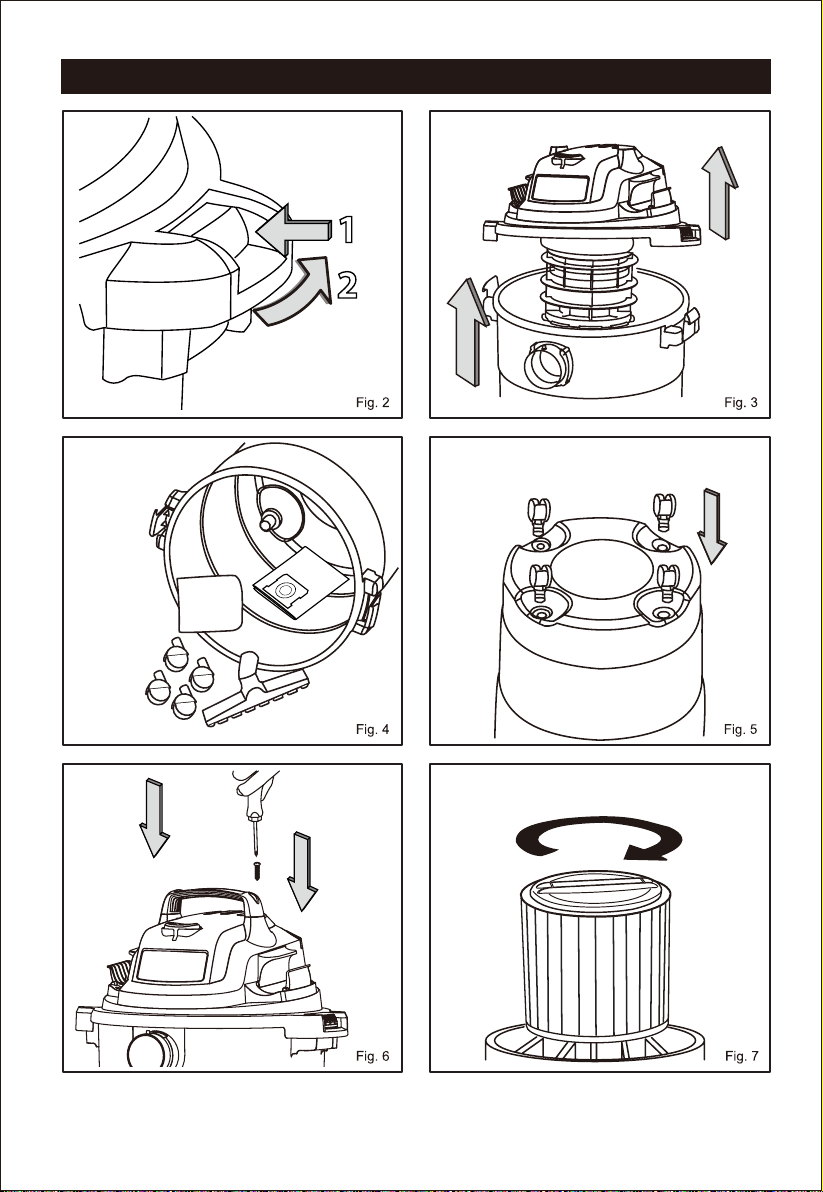 1
2
Fig. 2

Fig. 3

Fig. 4

Fig. 5

Fig. 6

Fig. 7