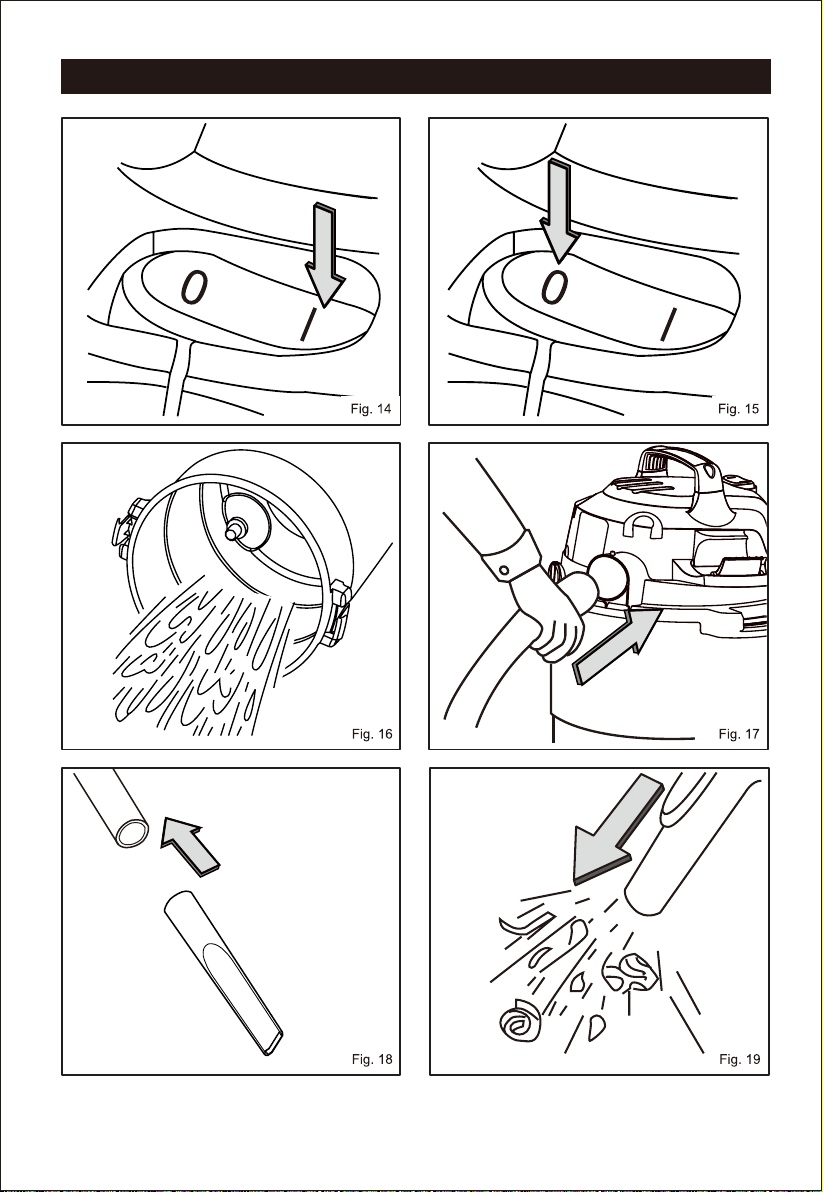 0
I
Fig. 14

0
I
Fig. 15

Fig. 16

Fig. 17

Fig. 18

Fig. 19