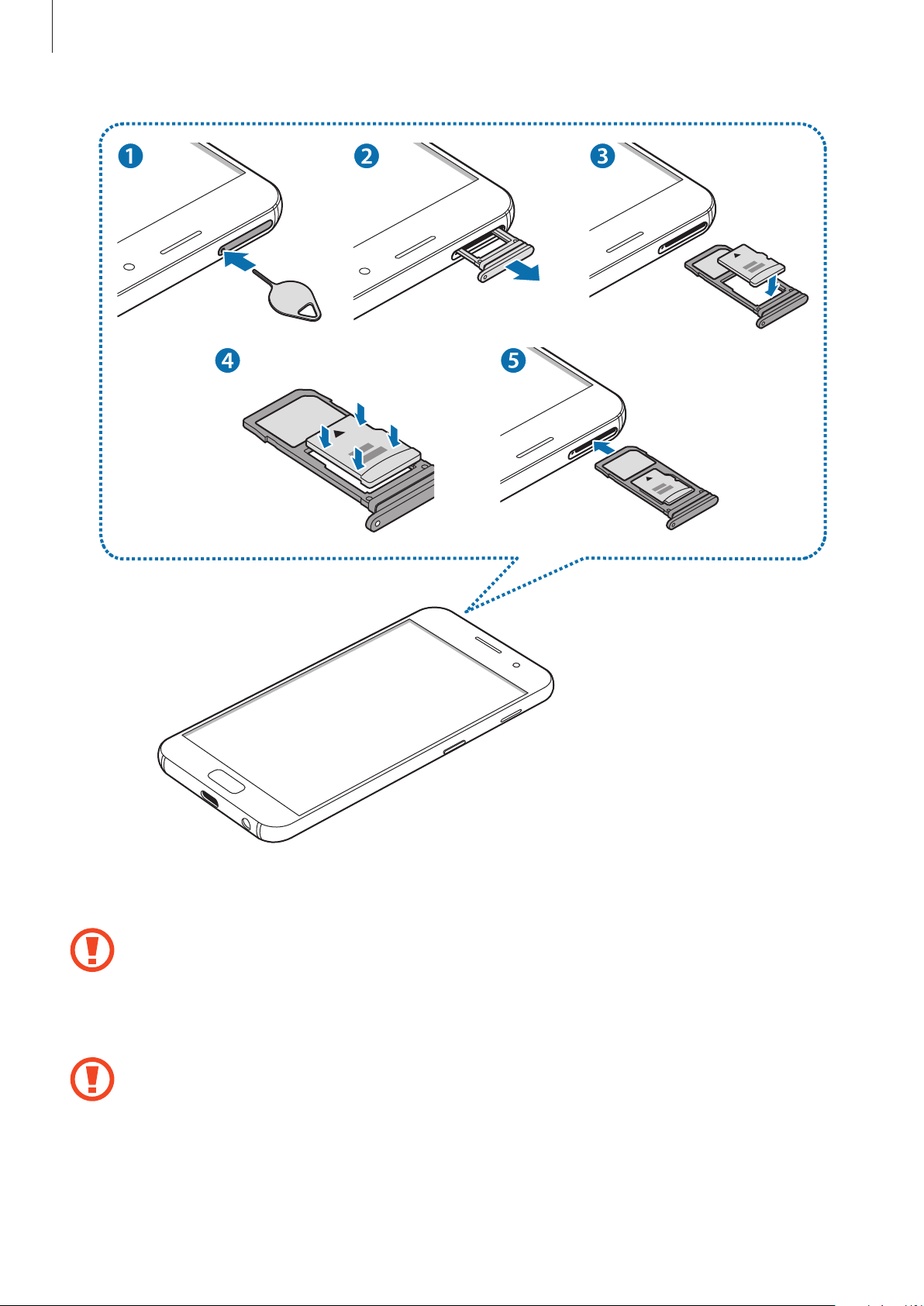 1
2
3
4
5