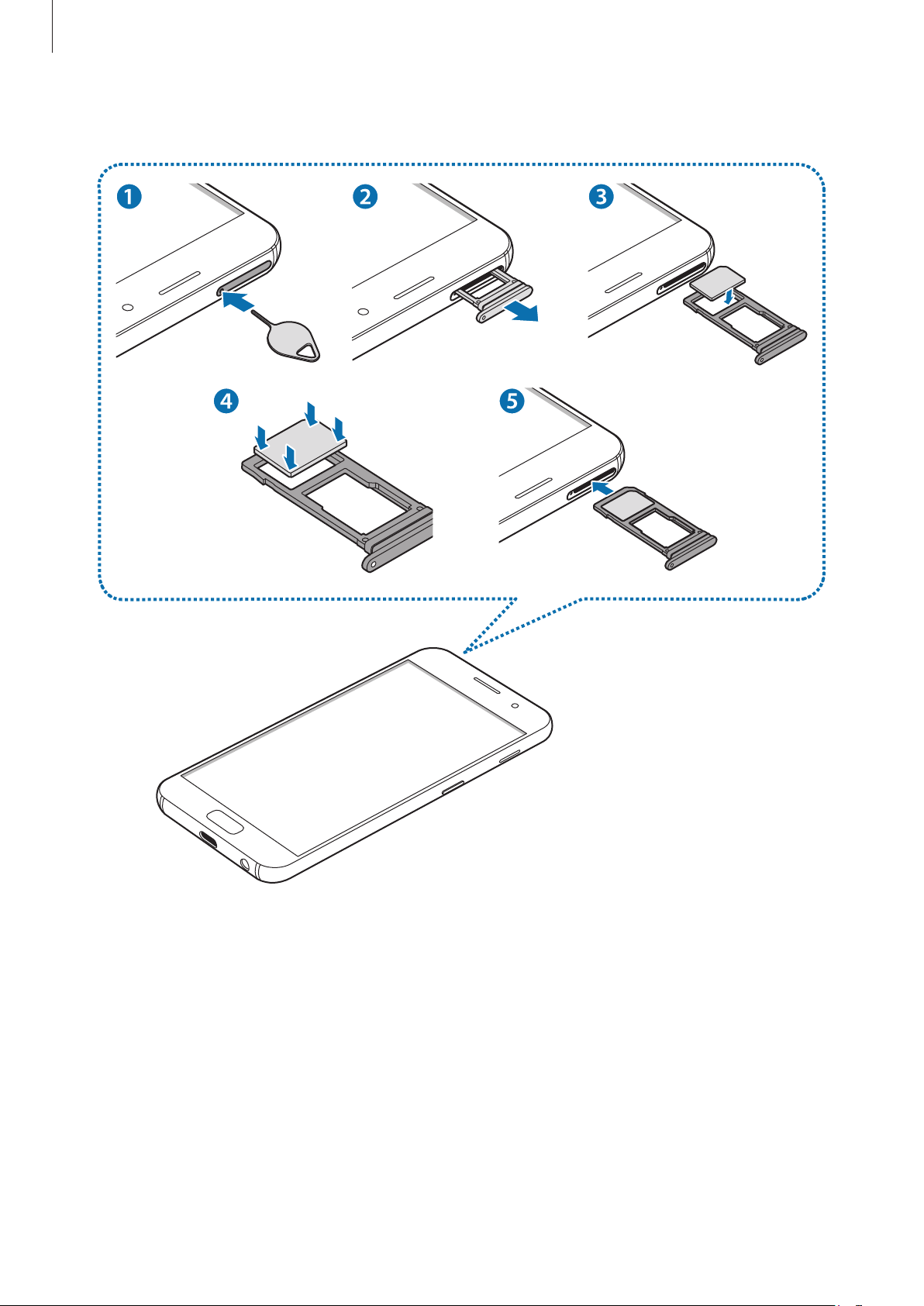 1
2
3
4
5