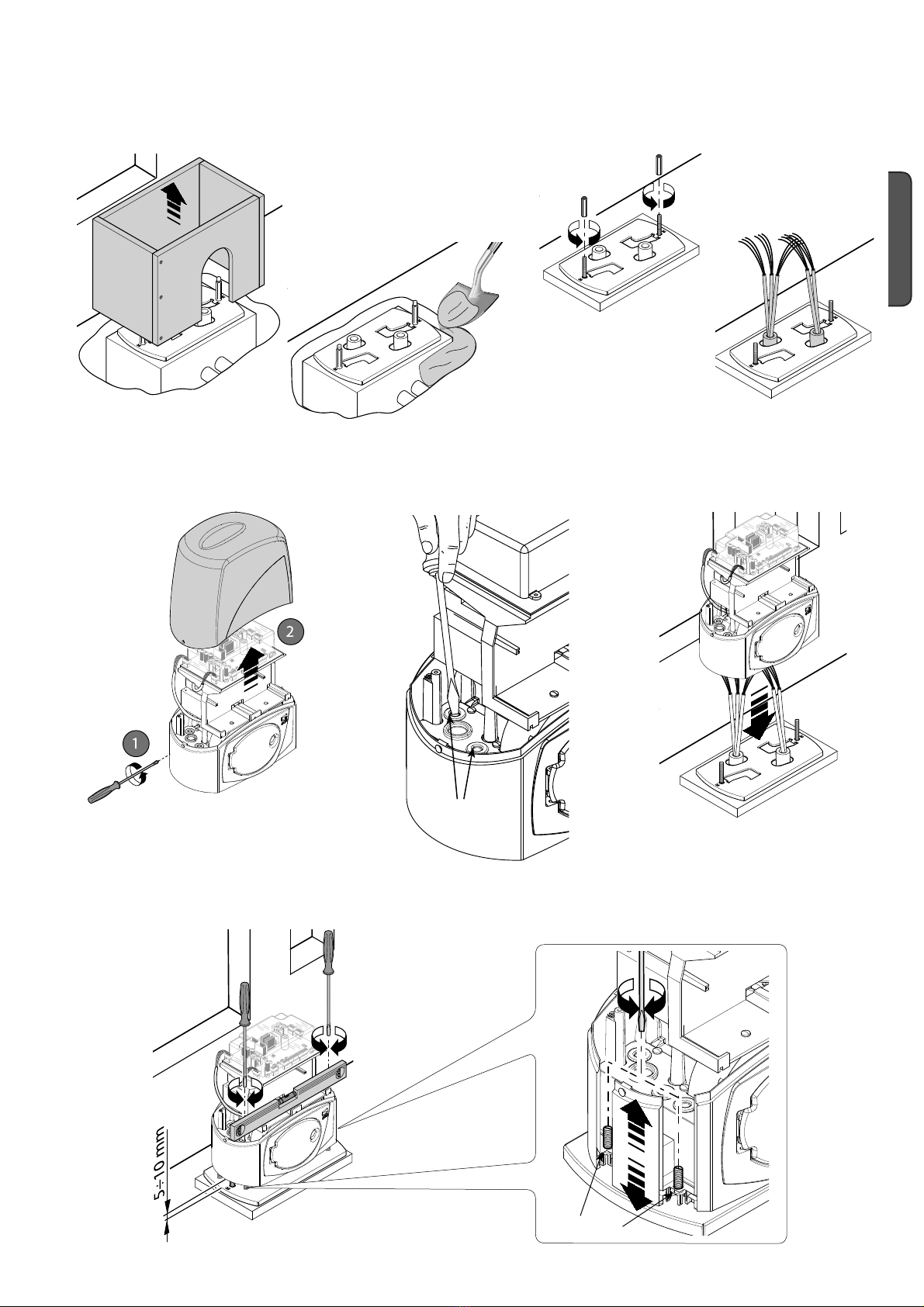 2

1

5÷10 mm