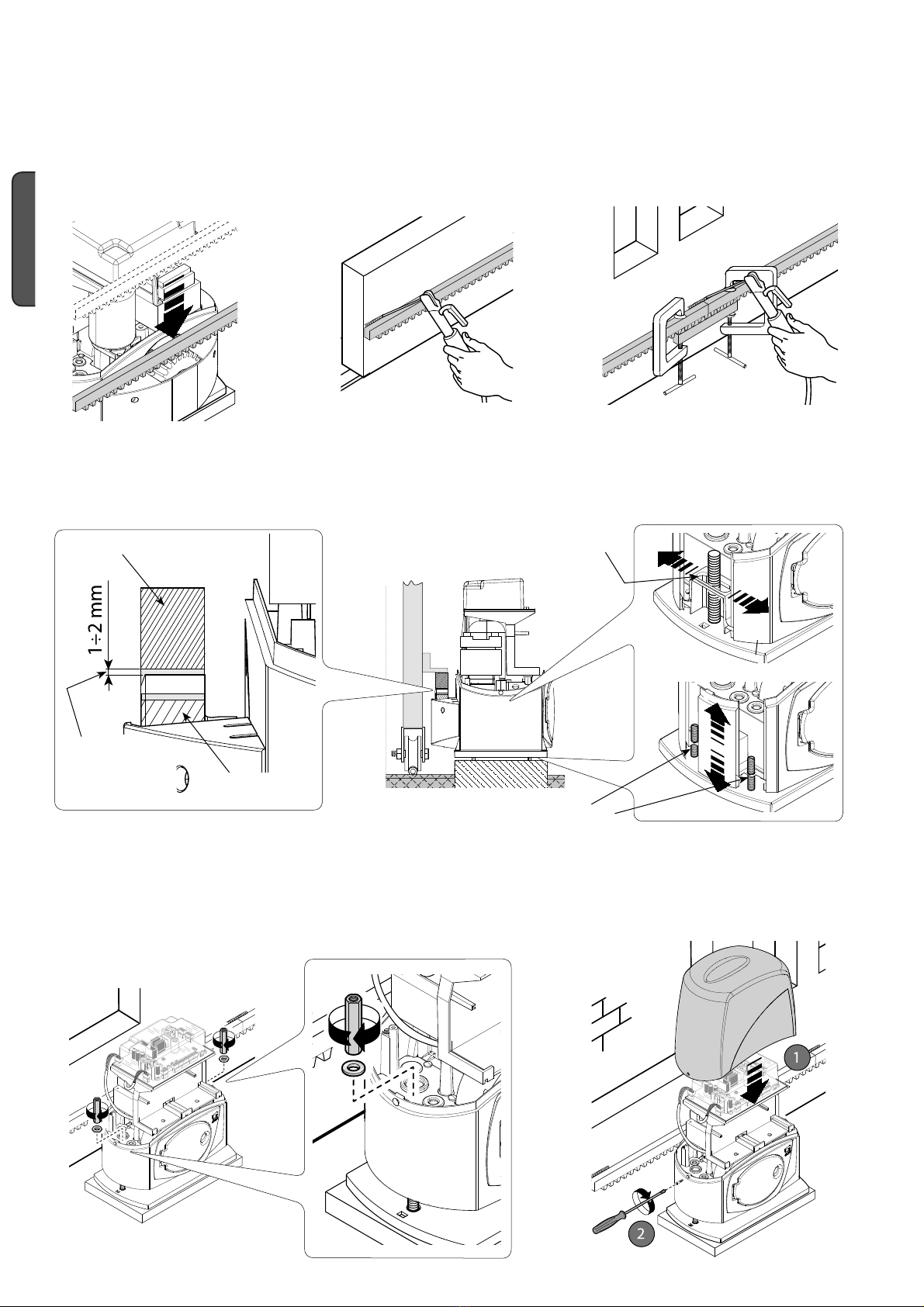 1÷2 mm

1

2