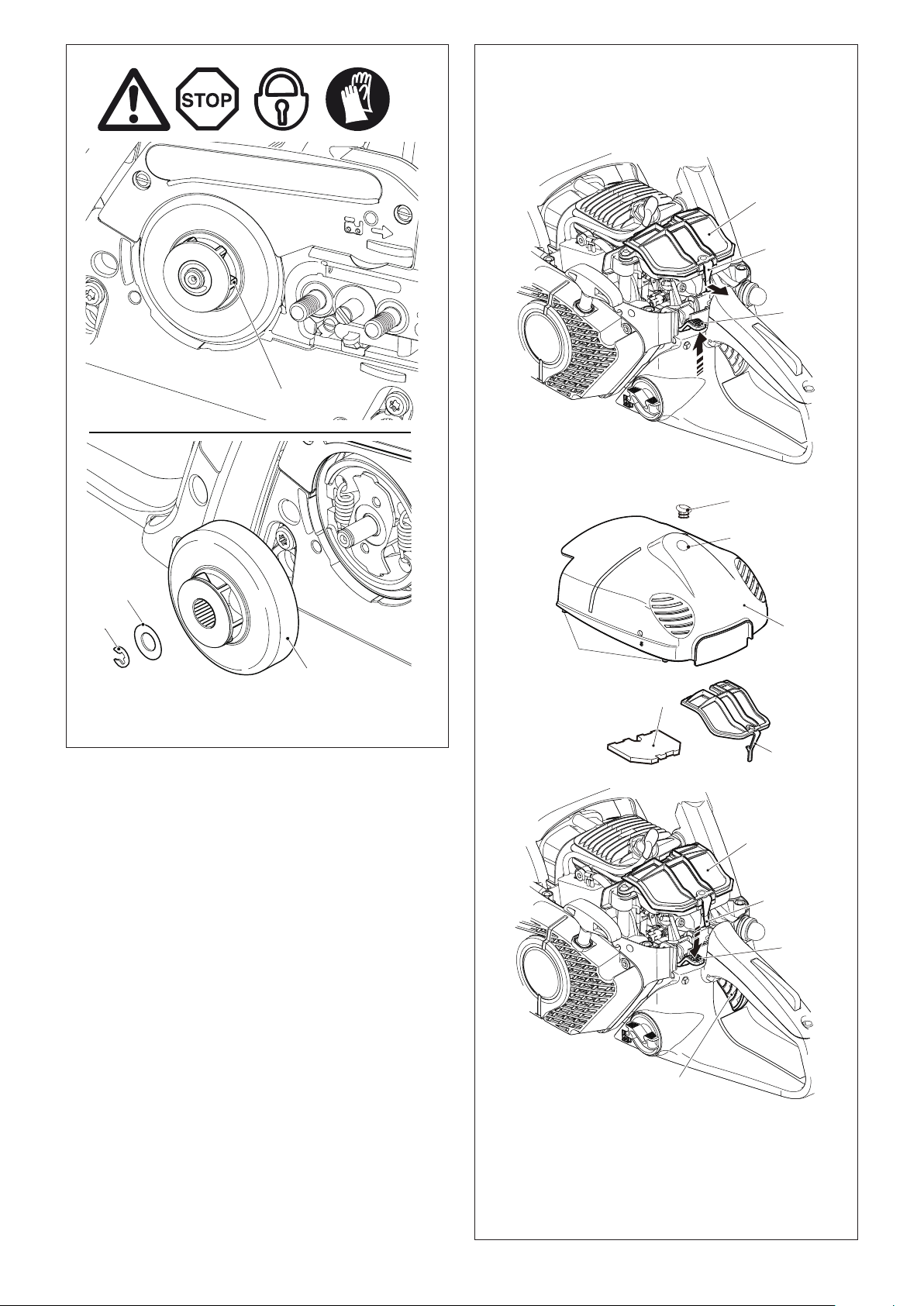 STOP