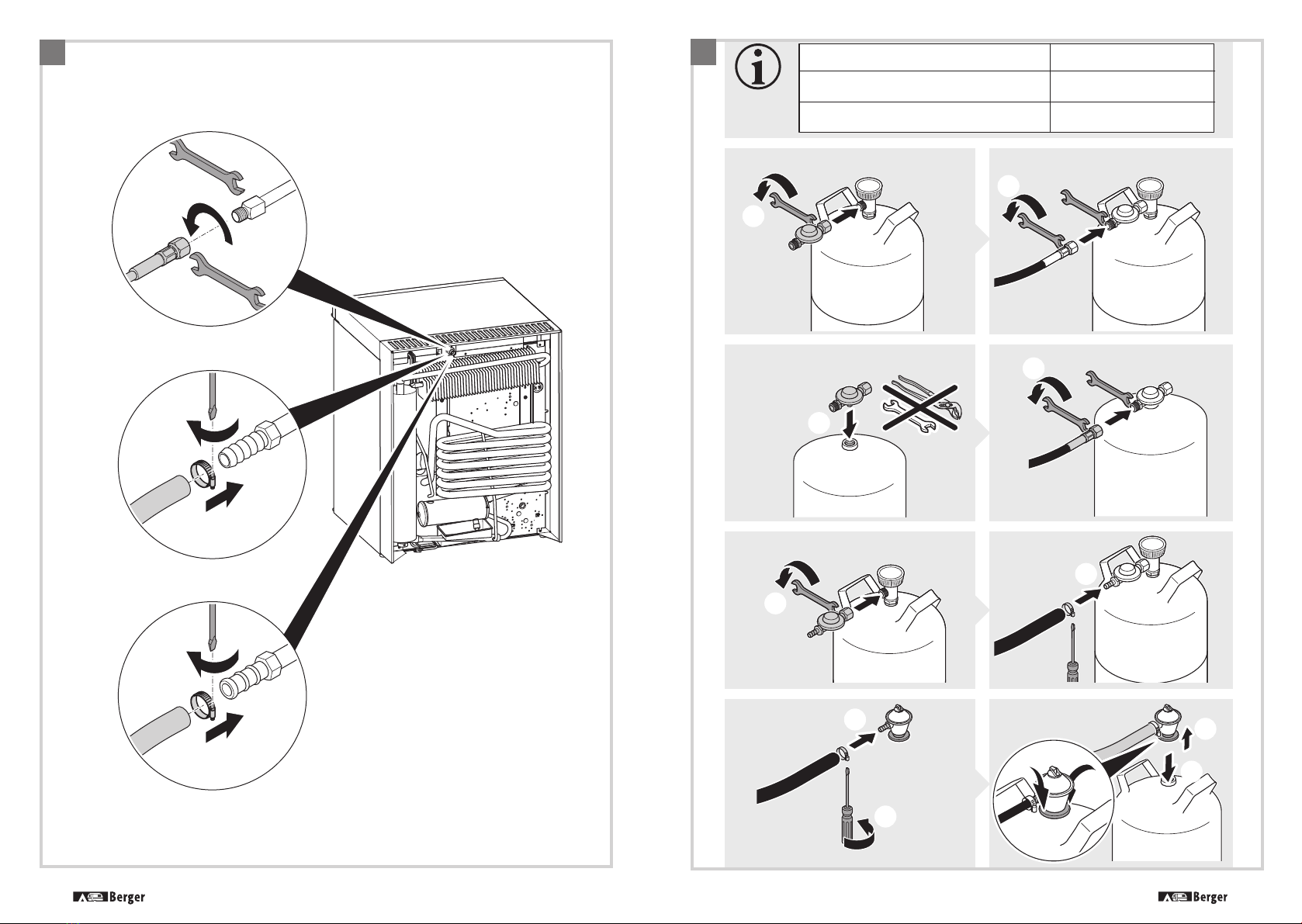 Berger

Berger