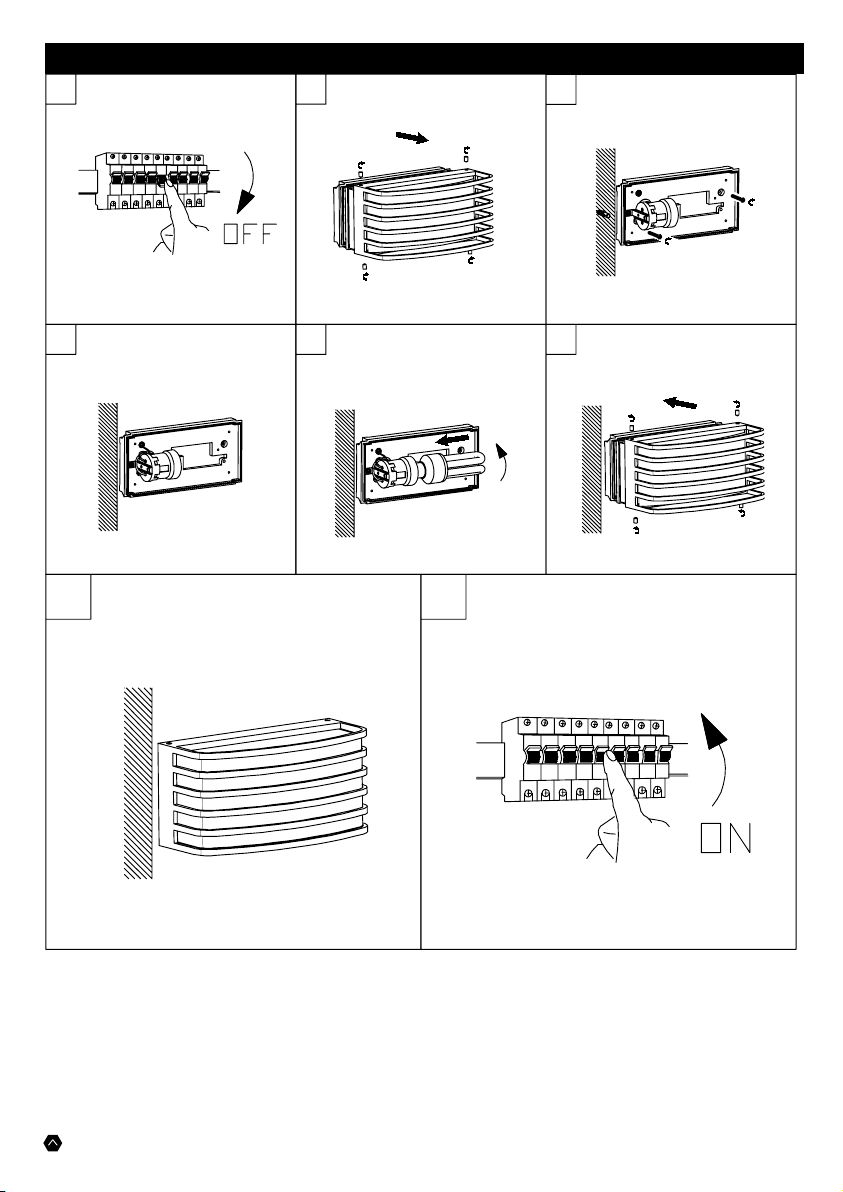 OFF

ON