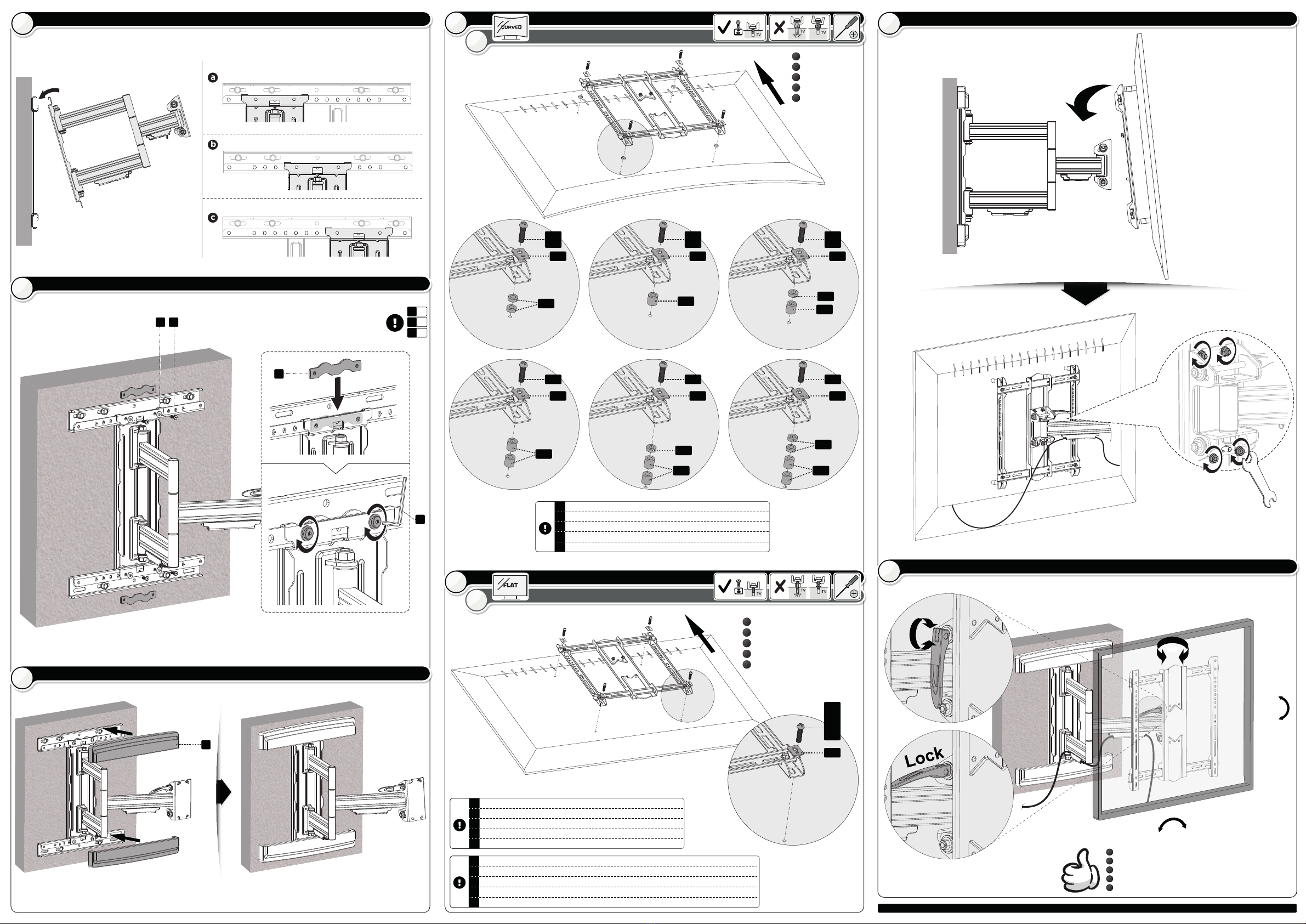 a
b
c
CURVED
TV
TV
TV
FLAT
TV
TV
TV
Lock