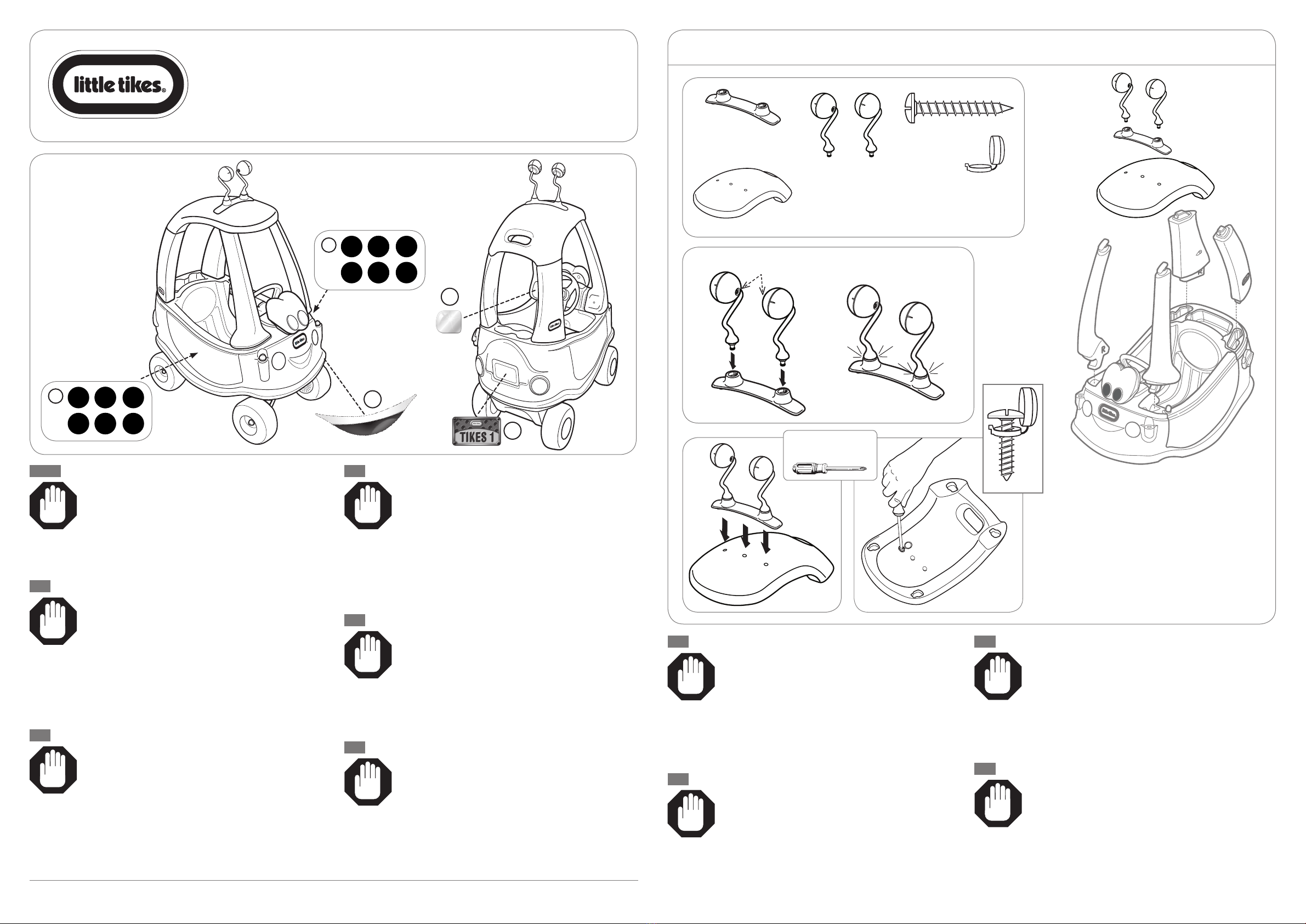 little tikes®

TIKES 1