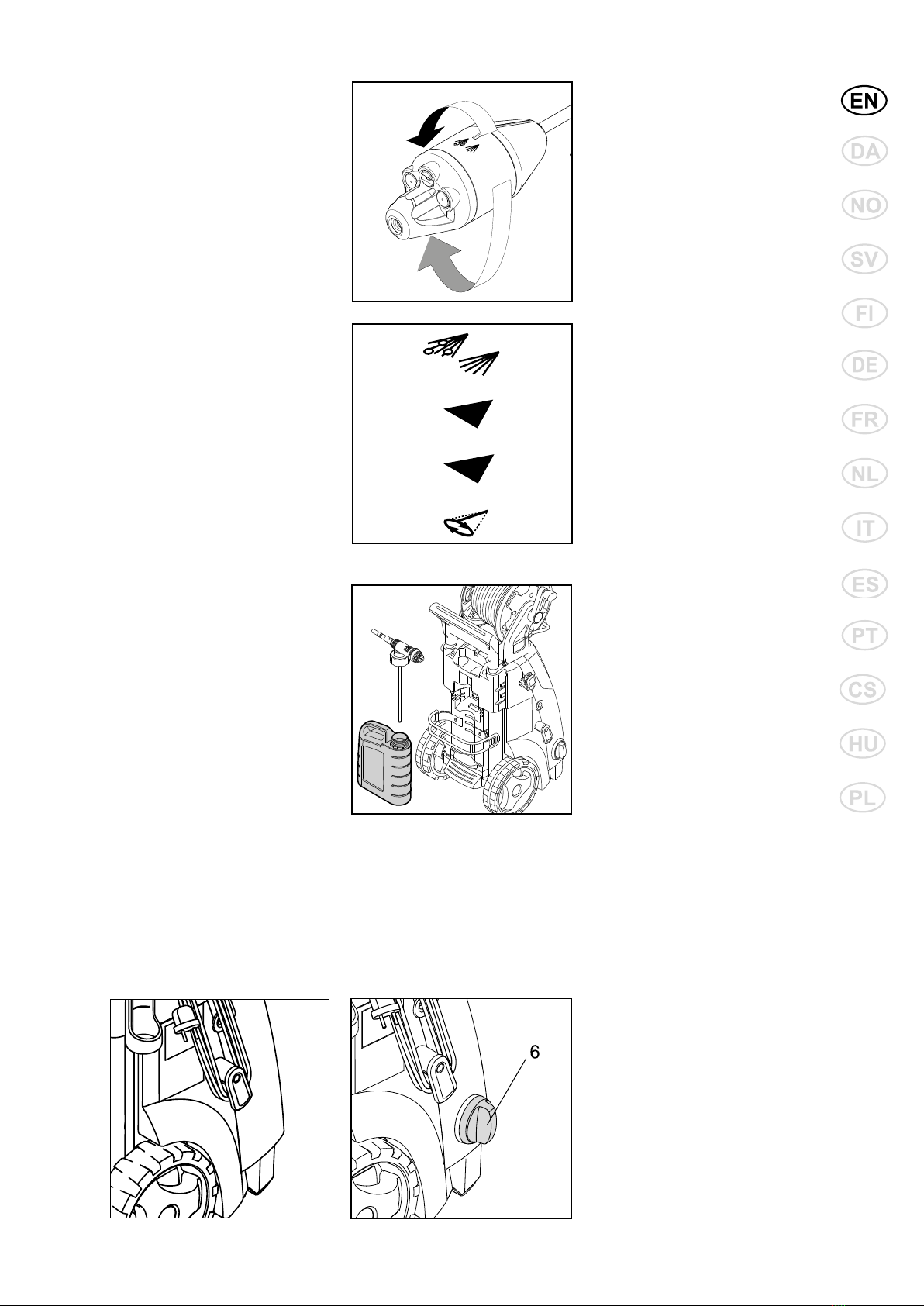 EN
DA
NO
SV
FI
DE
FR
NL
IT
ES
PT
CS
HU
PL

6