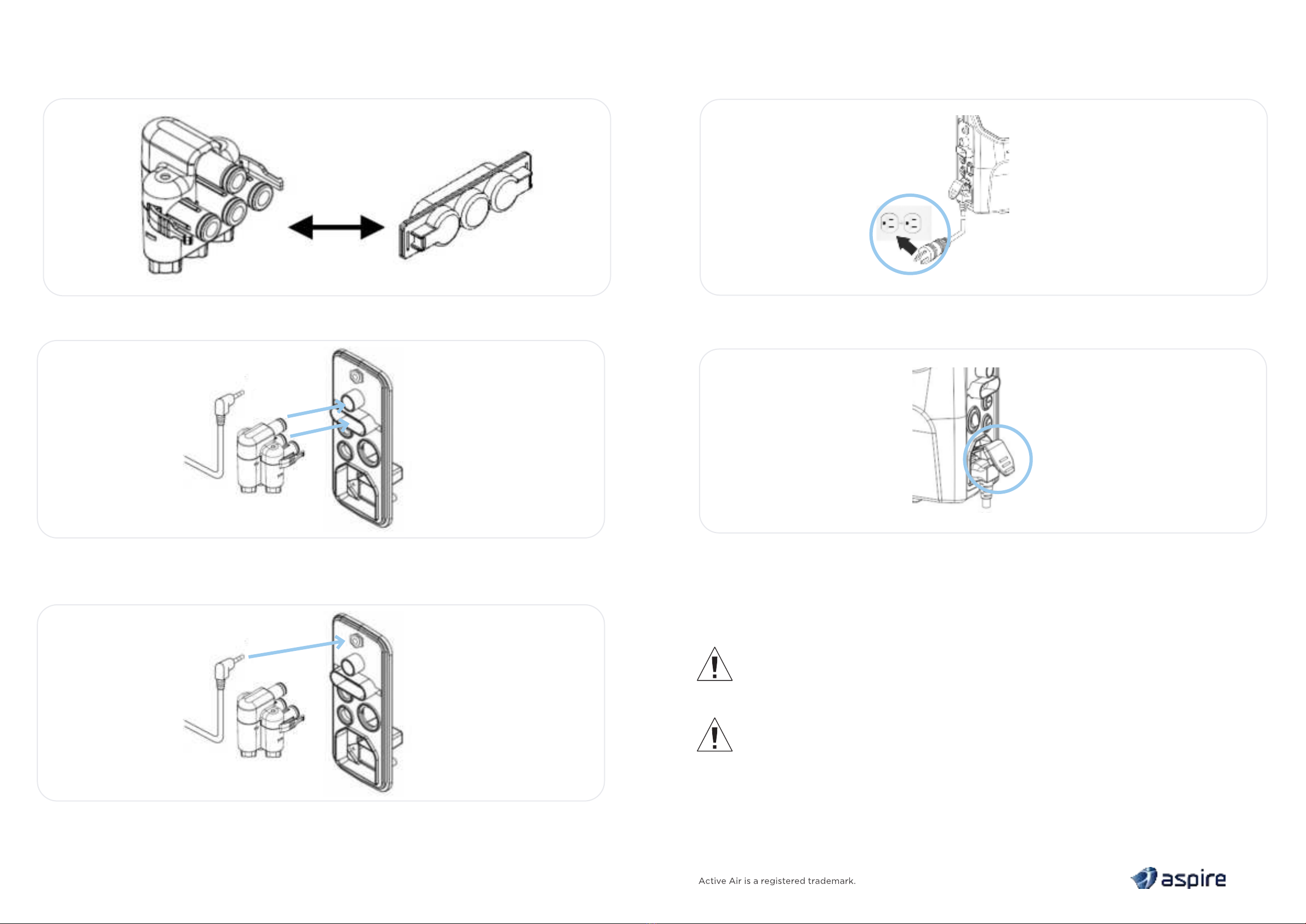 Active Air is a registered trademark.

aspire