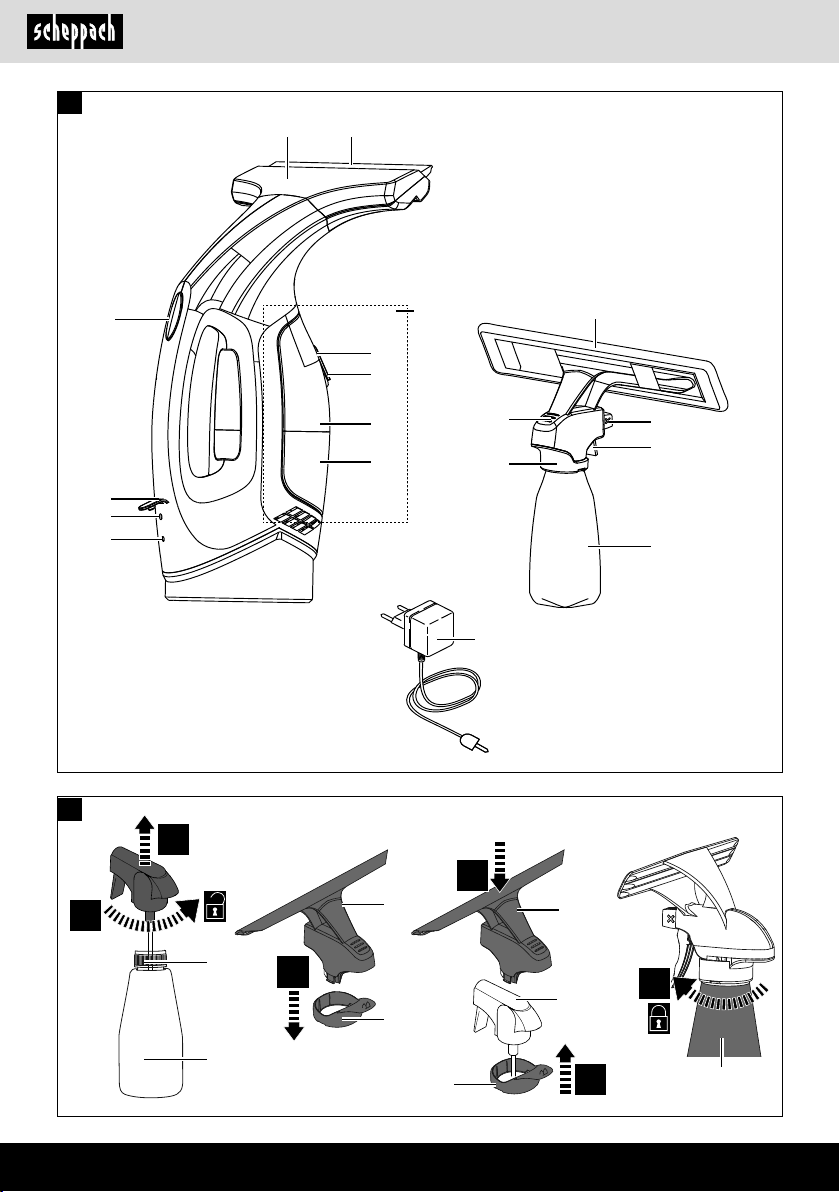 scheppach