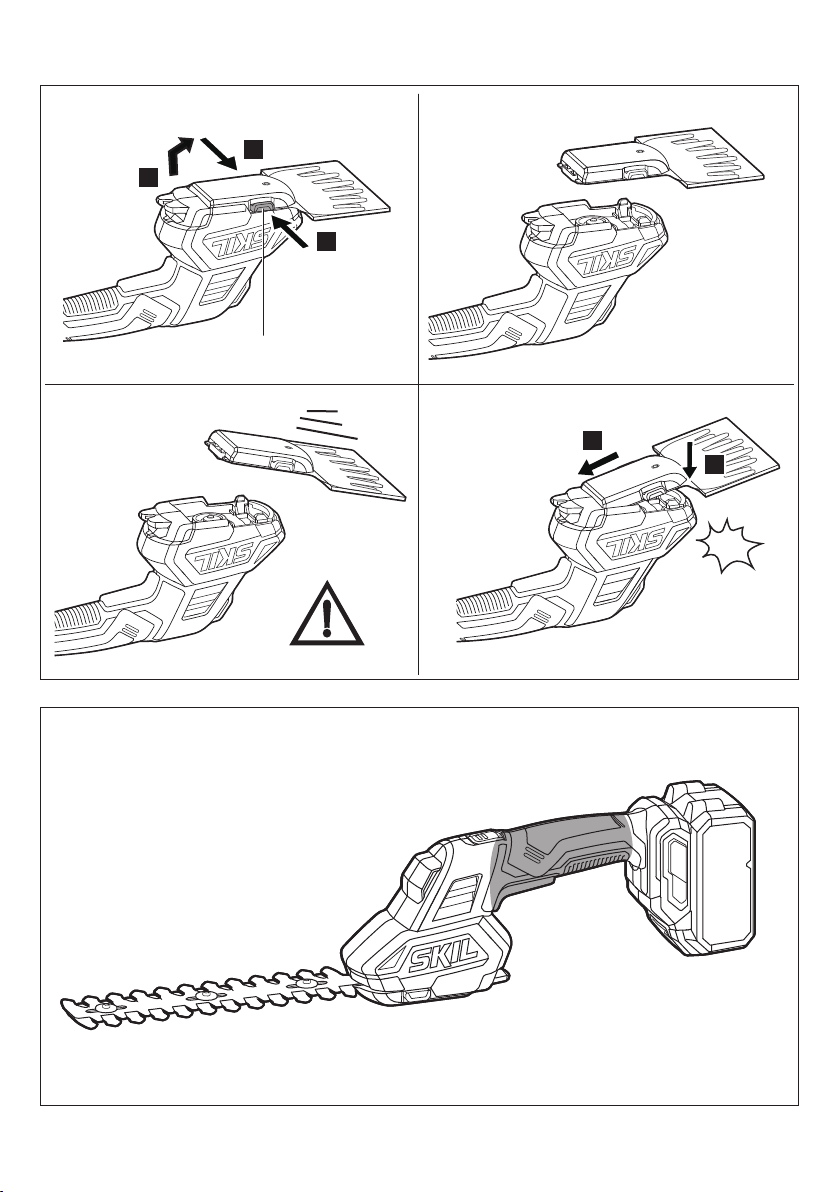 SKIL

SKIL

SKIL

SKIL

SKIL