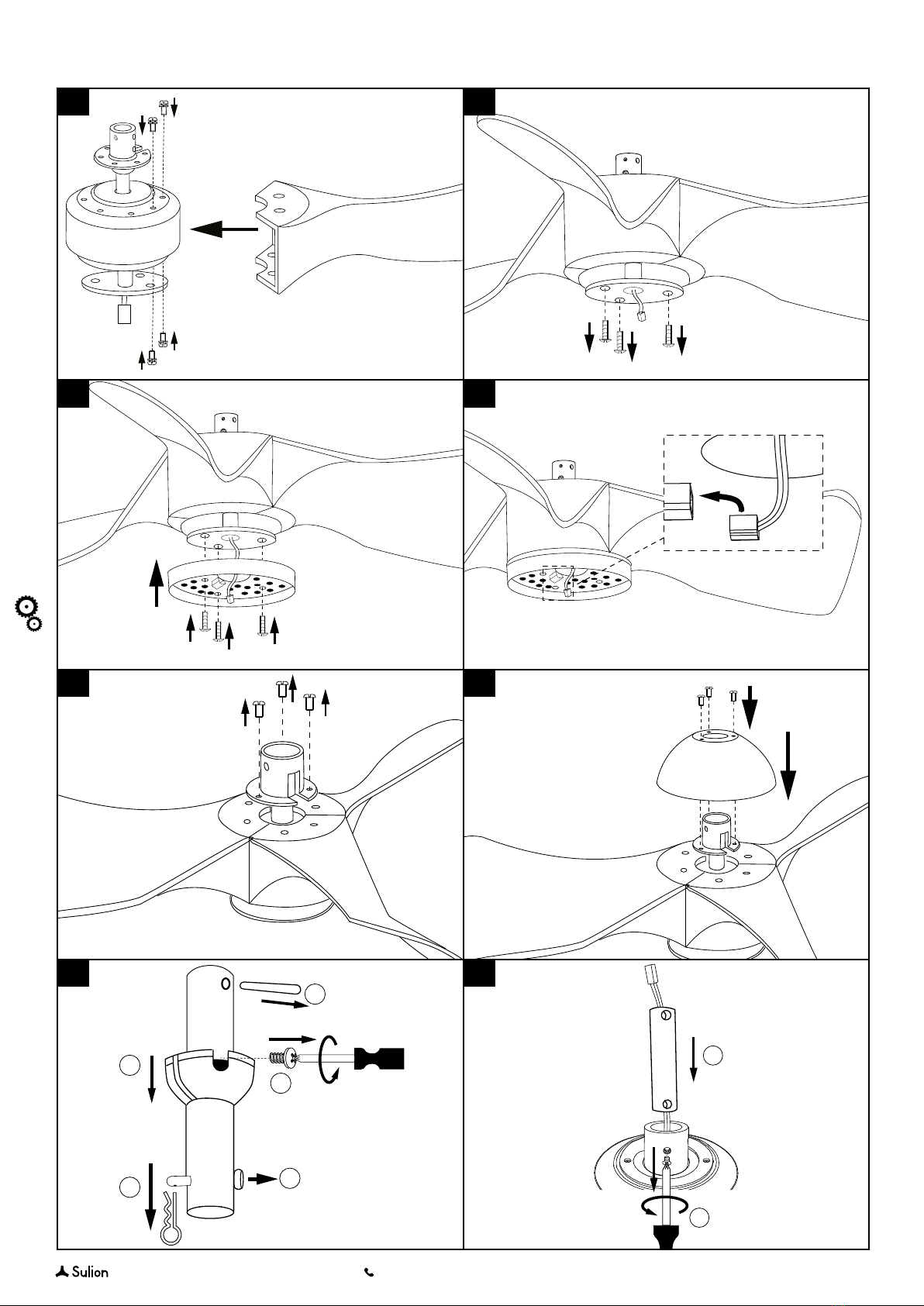 Sulion